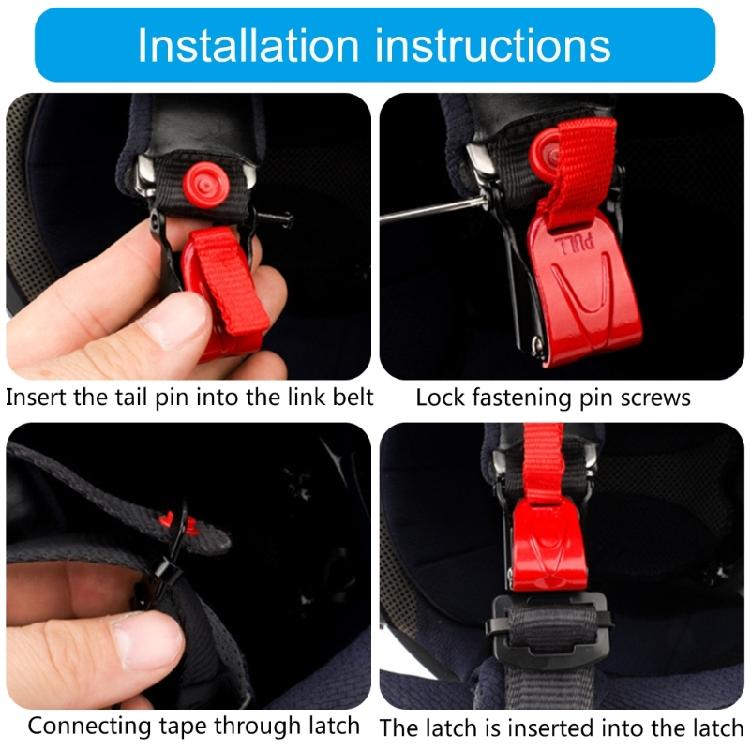 Installation instructions

PULL

Insert the tail pin into the link belt

Lock fastening pin screws

Connecting tape through latch

The latch is inserted into the latch