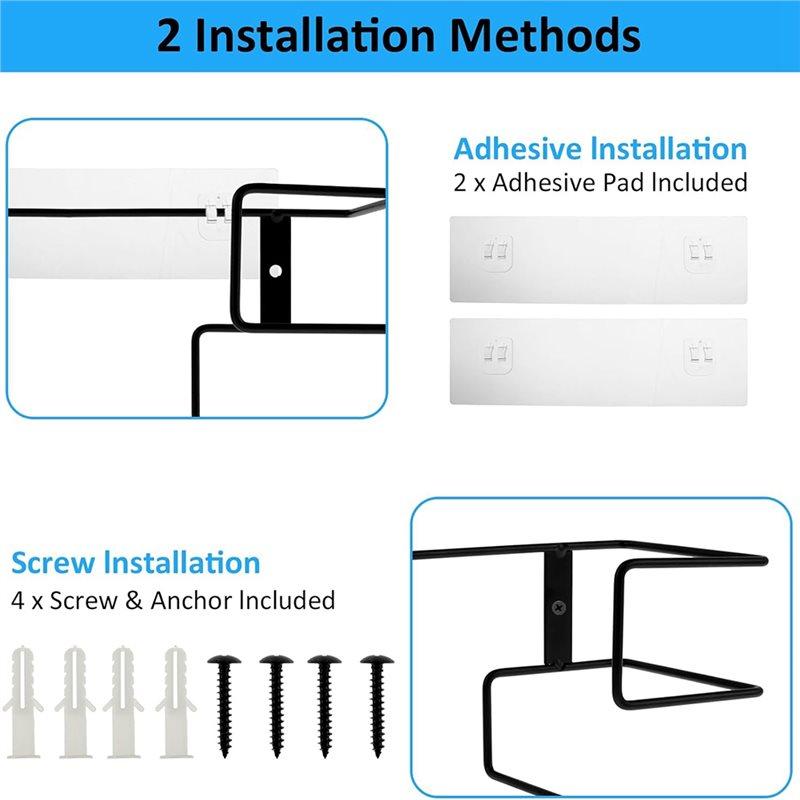 2 Installation Methods

Adhesive Installation
2 x Adhesive Pad Included

Screw Installation
4 x Screw & Anchor Included