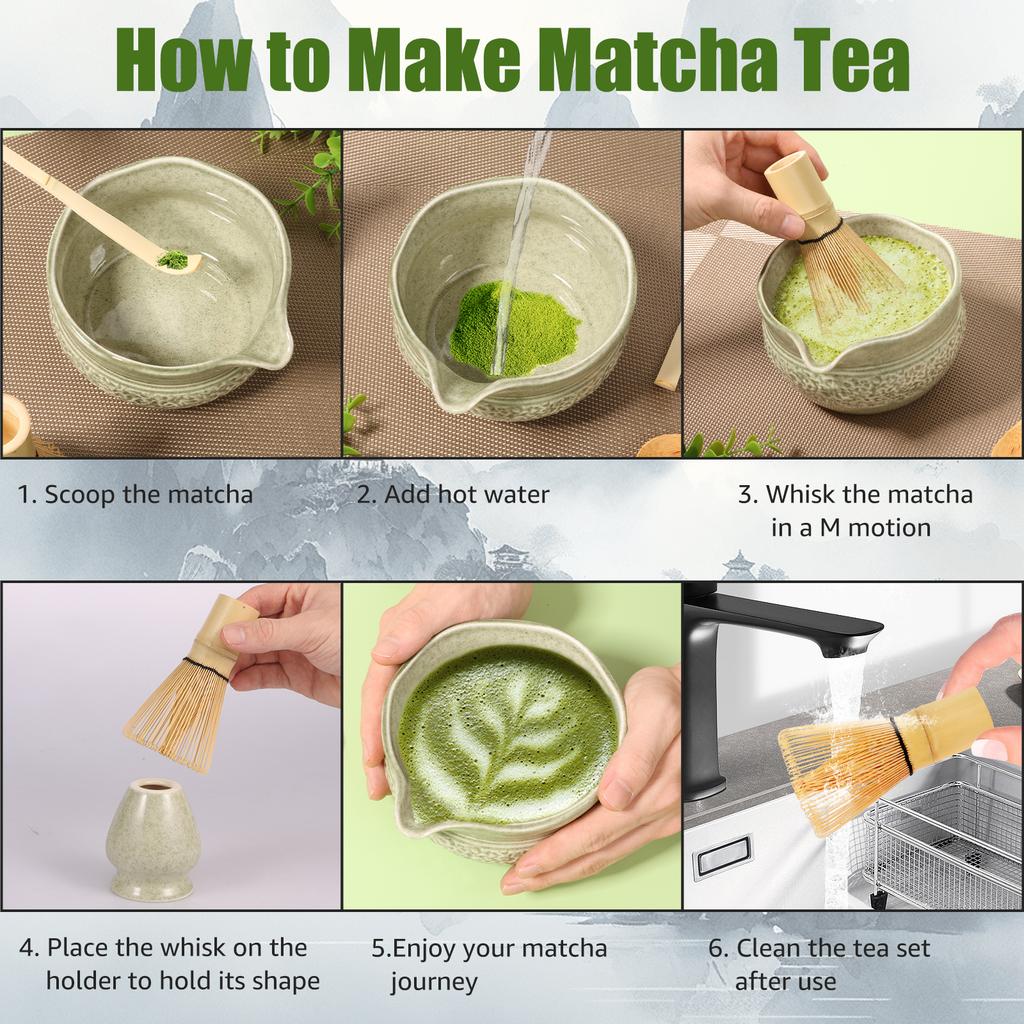 How to Make Matcha Tea

1. Scoop the matcha

2. Add hot water

3. Whisk the matcha in a M motion

4. Place the whisk on the holder to hold its shape

5.Enjoy your matcha journey

6. Clean the tea set after use