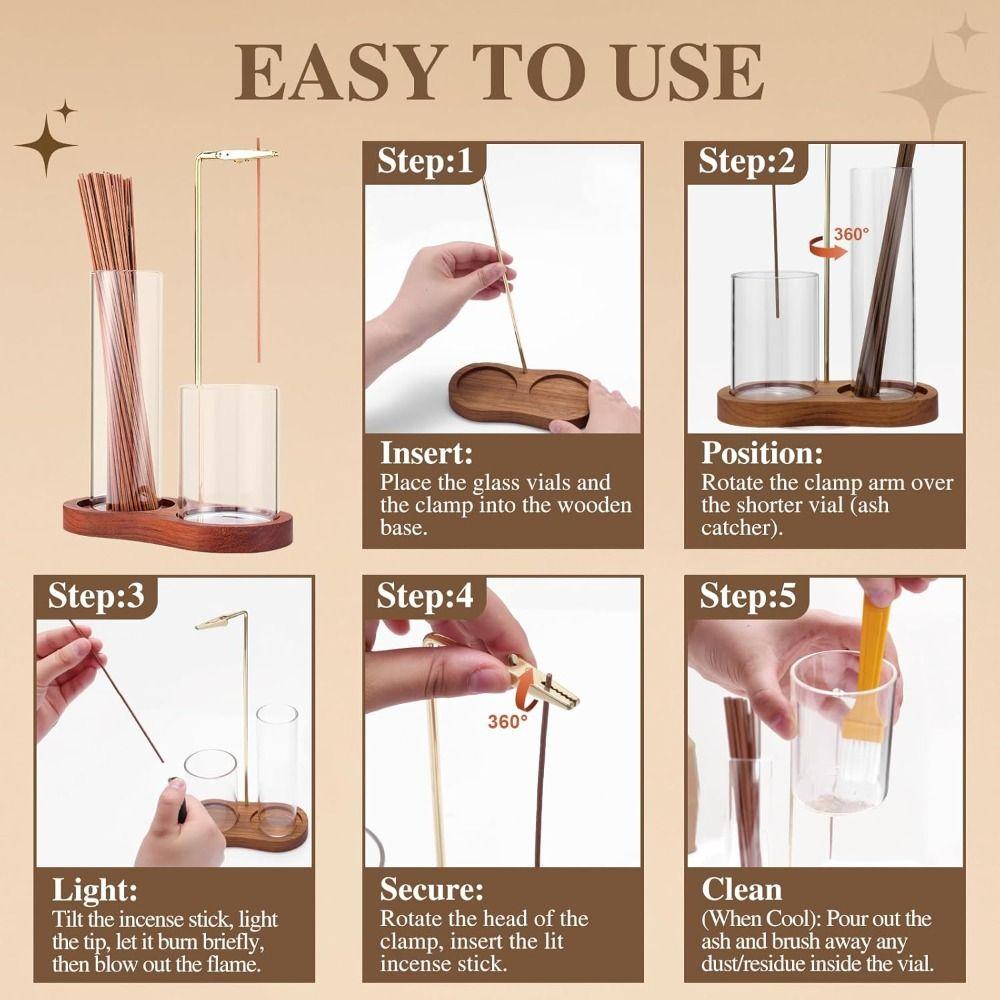 EASY TO USE

Step:1

Insert:
Place the glass vials and the clamp into the wooden base.

Step:2

360°

Position:
Rotate the clamp arm over the shorter vial (ash catcher).

Step:3

Light:
Tilt the incense stick, light the tip, let it burn briefly, then blow out the flame.

Step:4

360°

Secure:
Rotate the head of the clamp, insert the lit incense stick.

Step:5

Clean
(When Cool): Pour out the ash and brush away any dust/residue inside the vial.