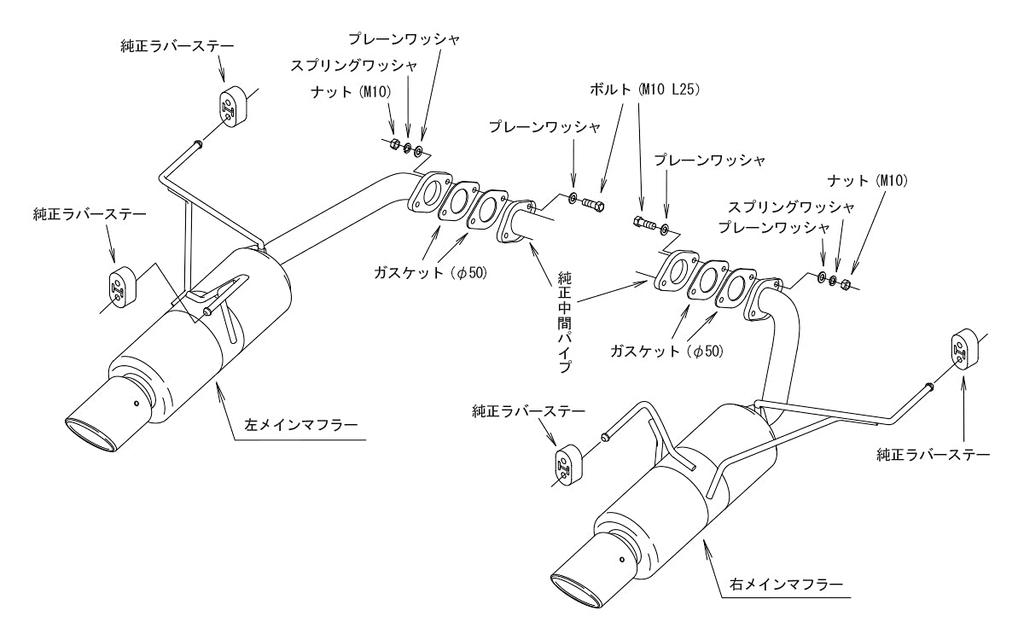 純正ラバーステー

プレーンワッシャ
スプリングワッシャ
ナット (M10)

ボルト (M10 L25)

プレーンワッシャ

プレーンワッシャ

ナット (M10)
スプリングワッシャ
プレーンワッシャ

純正ラバーステー

ガスケット ($\phi$50)

純正中間パイプ

ガスケット ($\phi$50)

左メインマフラー

純正ラバーステー

純正ラバーステー

右メインマフラー