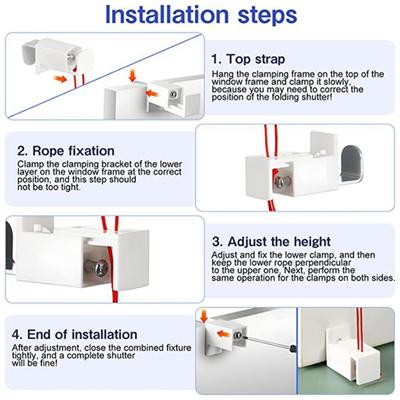 Installation steps

1. Top strap
Hang the clamping frame on the top of the window frame and clamp it slowly, because you may need to correct the position of the folding shutter!

2. Rope fixation
Clamp the clamping bracket of the lower layer on the window frame at the correct position, and this step should not be too tight.

3. Adjust the height
Adjust and fix the lower clamp, and then keep the lower rope perpendicular to the upper one. Next, perform the same operation for the clamps on both sides.

4. End of installation
After adjustment, close the combined fixture tightly, and a complete shutter will be fine!