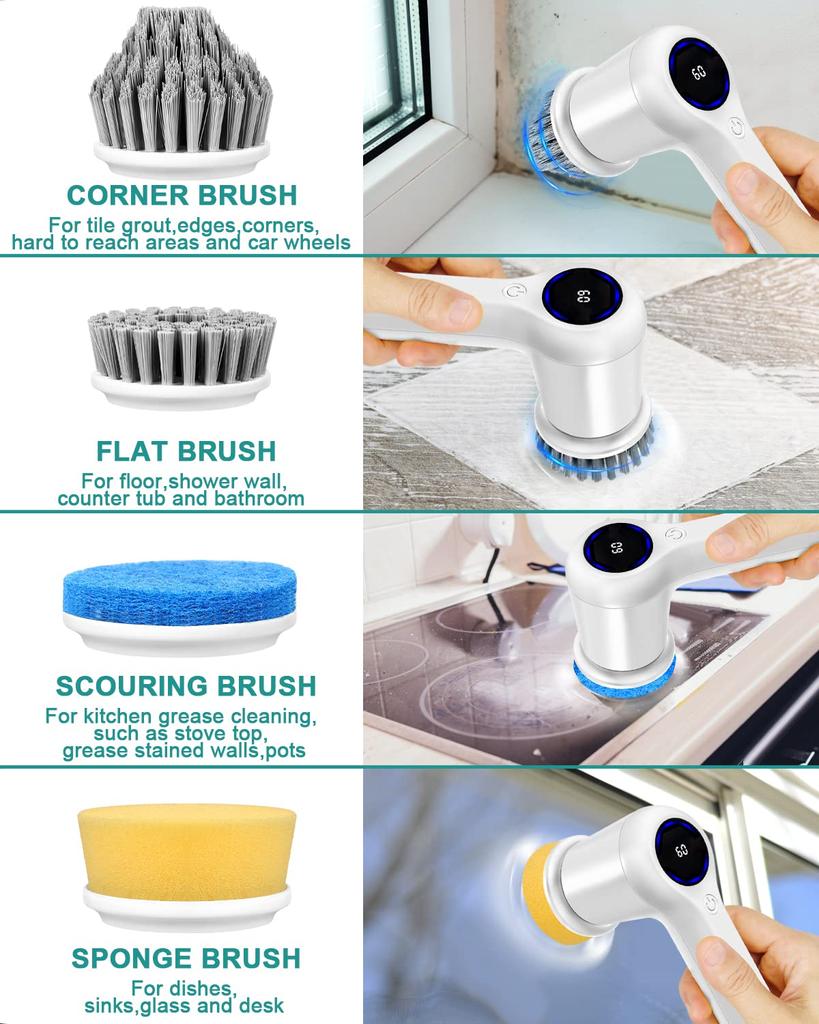 CORNER BRUSH
For tile grout,edges,corners, hard to reach areas and car wheels

60

FLAT BRUSH
For floor,shower wall, counter tub and bathroom

60

SCOURING BRUSH
For kitchen grease cleaning, such as stove top, grease stained walls,pots

60

SPONGE BRUSH
For dishes, sinks,glass and desk

60