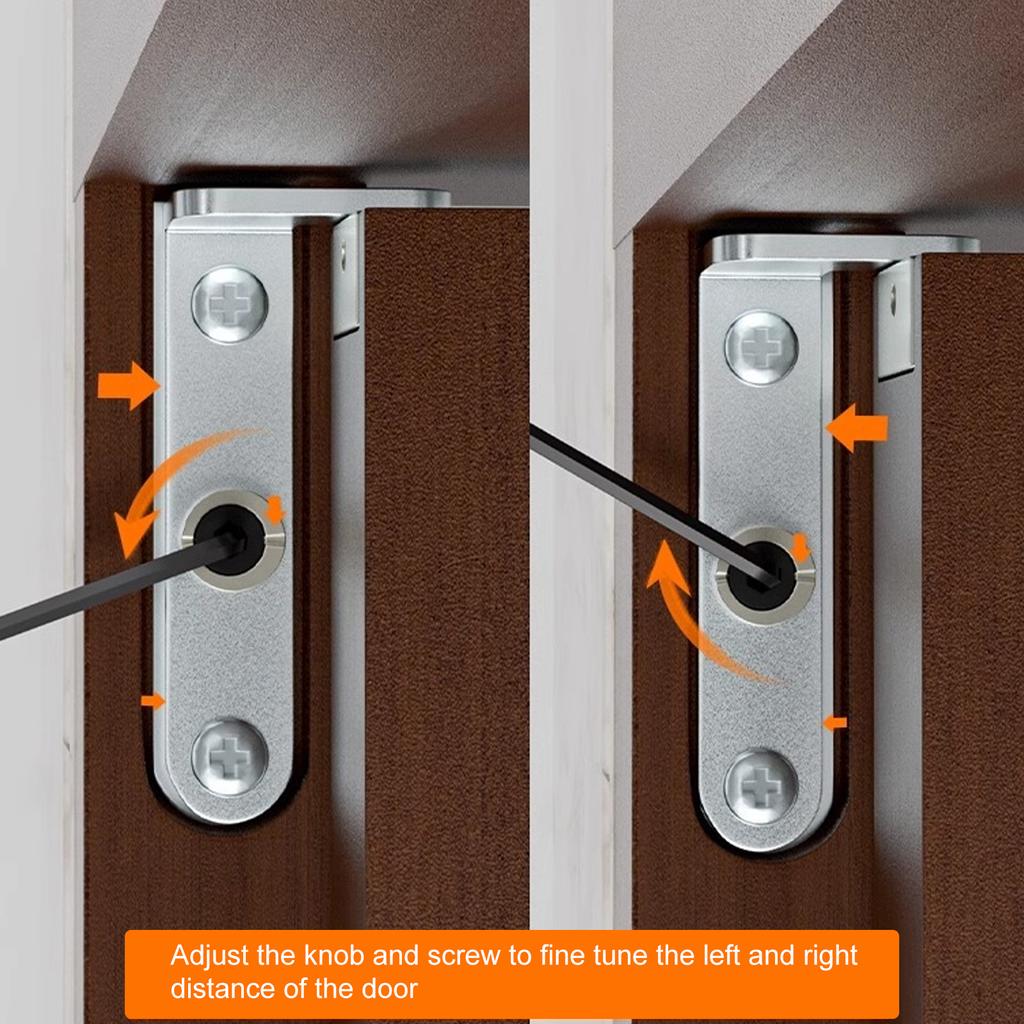 Adjust the knob and screw to fine tune the left and right distance of the door