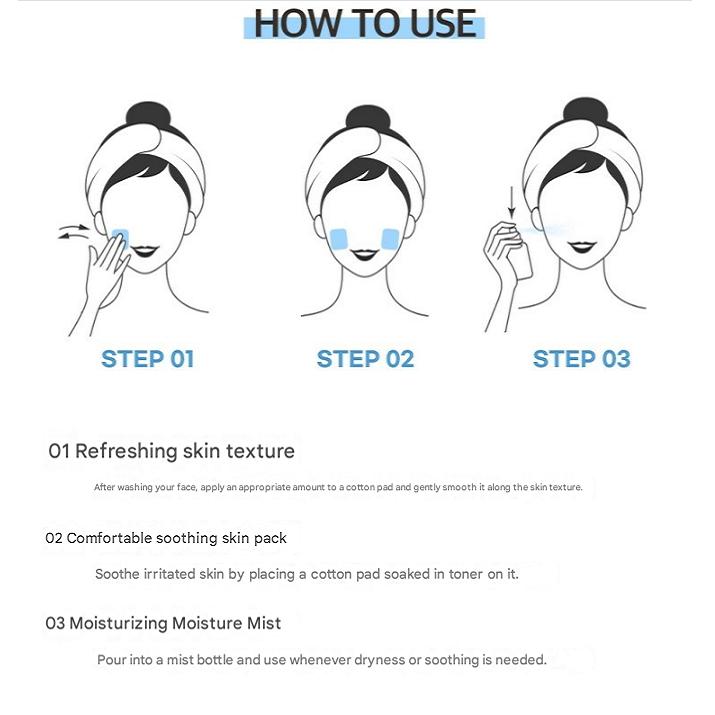 HOW TO USE

STEP 01

STEP 02

STEP 03

01 Refreshing skin texture

After washing your face, apply an appropriate amount to a cotton pad and gently smooth it along the skin texture.

02 Comfortable soothing skin pack

Soothe irritated skin by placing a cotton pad soaked in toner on it.

03 Moisturizing Moisture Mist

Pour into a mist bottle and use whenever dryness or soothing is needed.