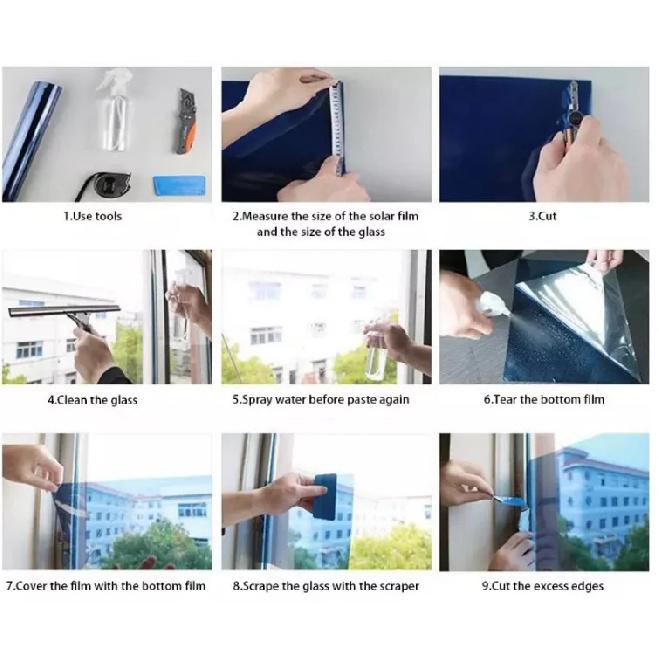 1.Use tools

2.Measure the size of the solar film and the size of the glass

3.Cut

4.Clean the glass

5.Spray water before paste again

6.Tear the bottom film

7.Cover the film with the bottom film

8.Scrape the glass with the scraper

9.Cut the excess edges