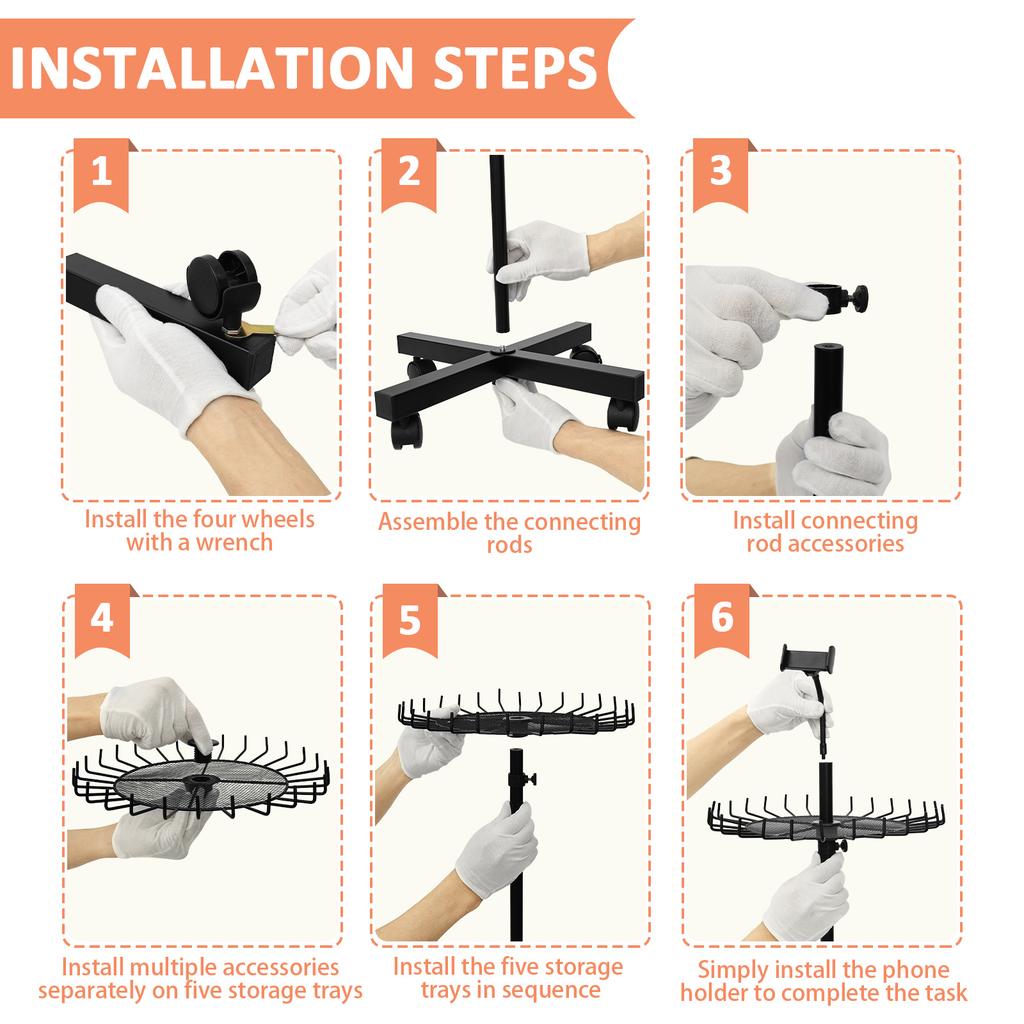 INSTALLATION STEPS

1

Install the four wheels with a wrench

2

Assemble the connecting rods

3

Install connecting rod accessories

4

Install multiple accessories separately on five storage trays

5

Install the five storage trays in sequence

6

Simply install the phone holder to complete the task