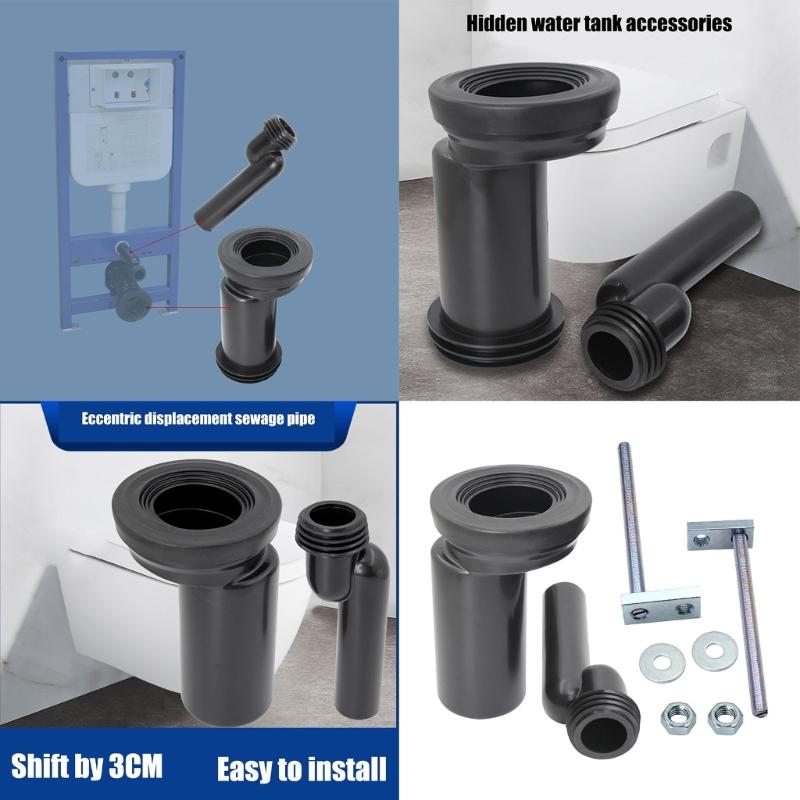 Hidden water tank accessories

Eccentric displacement sewage pipe

Shift by 3CM

Easy to install