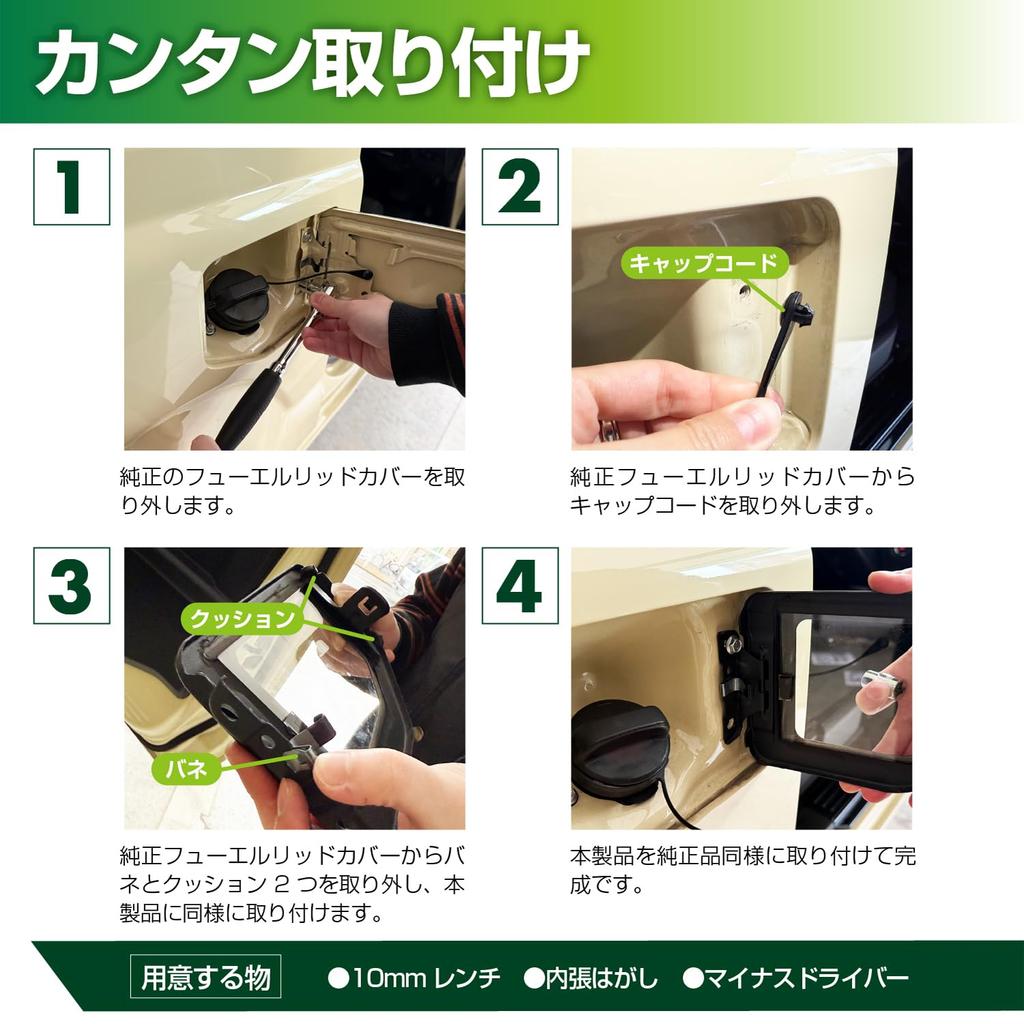 カンタン取り付け

1

純正のフューエルリッドカバーを取り外します。

2

キャップコード

純正フューエルリッドカバーからキャップコードを取り外します。

3

クッション

バネ

純正フューエルリッドカバーからバネとクッション 2 つを取り外し、本製品に同様に取り付けます。

4

本製品を純正品同様に取り付けて完成です。

用意する物 ●10mm レンチ ●内張はがし ●マイナスドライバー