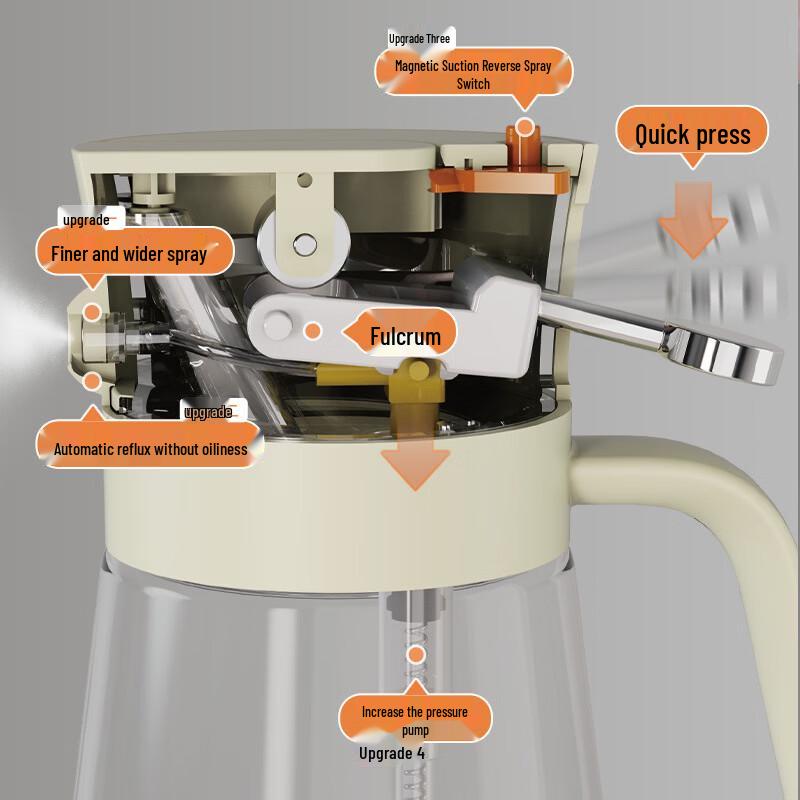 Upgrade Three

Magnetic Suction Reverse Spray Switch

Quick press

upgrade

Finer and wider spray

Fulcrum

upgrade

Automatic reflux without oiliness

Increase the pressure pump

Upgrade 4