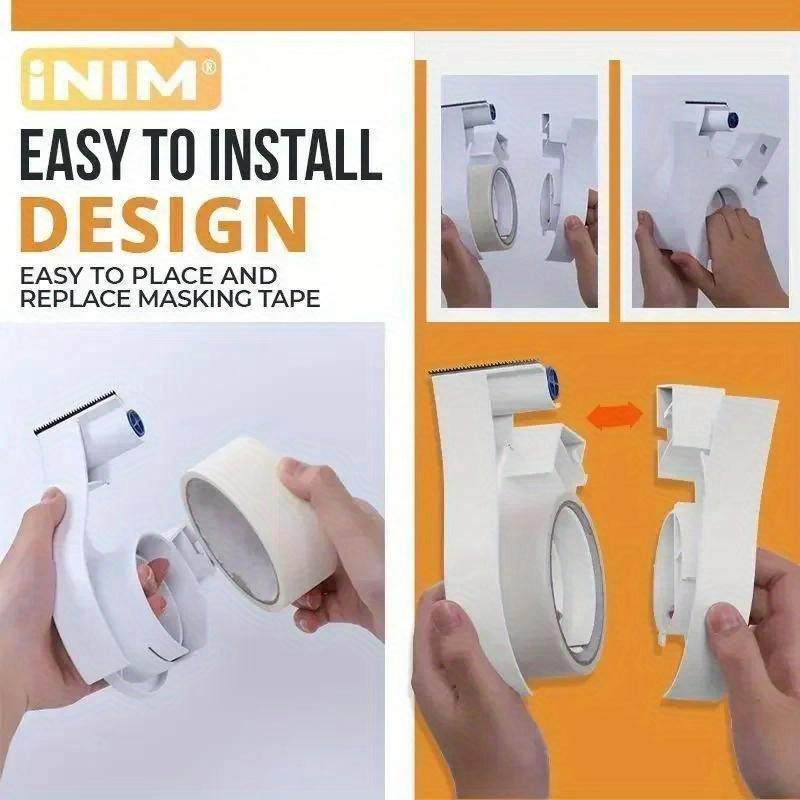 iNIM®

EASY TO INSTALL DESIGN

EASY TO PLACE AND REPLACE MASKING TAPE