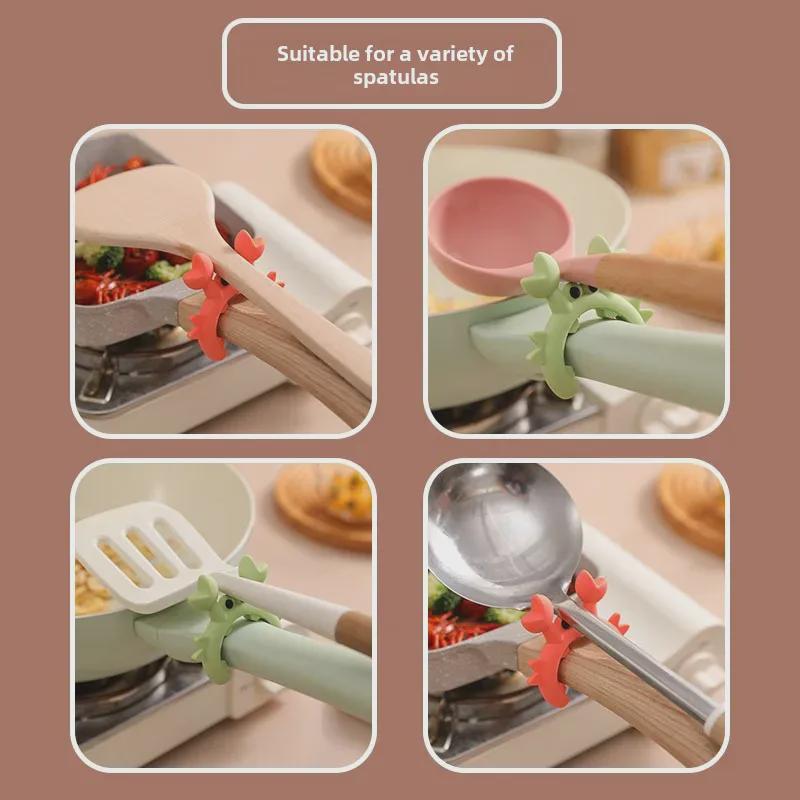 Suitable for a variety of spatulas