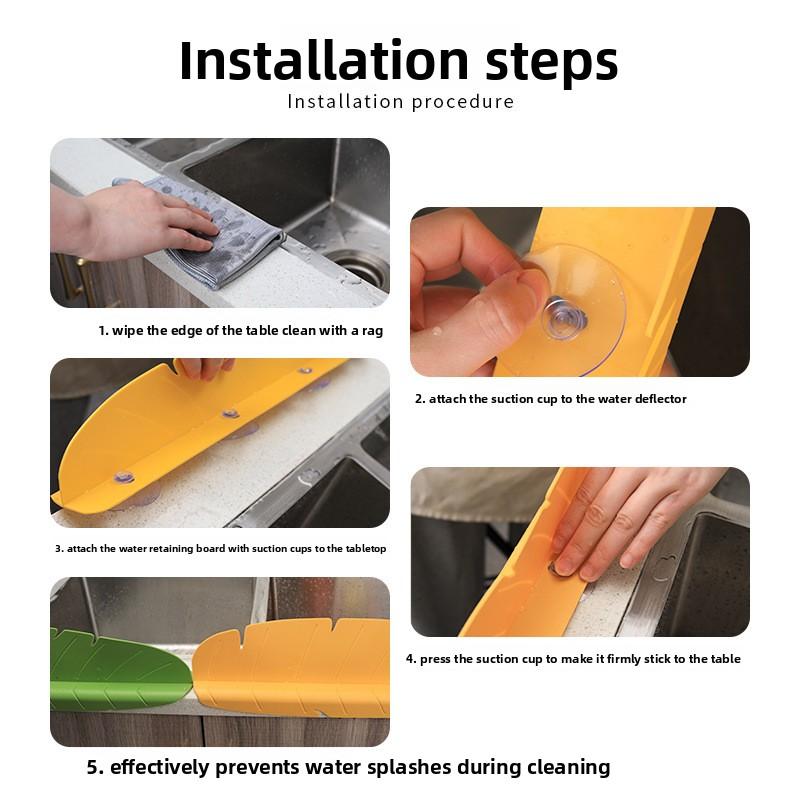 Installation steps
Installation procedure

1. wipe the edge of the table clean with a rag

2. attach the suction cup to the water deflector

3. attach the water retaining board with suction cups to the tabletop

4. press the suction cup to make it firmly stick to the table

5. effectively prevents water splashes during cleaning