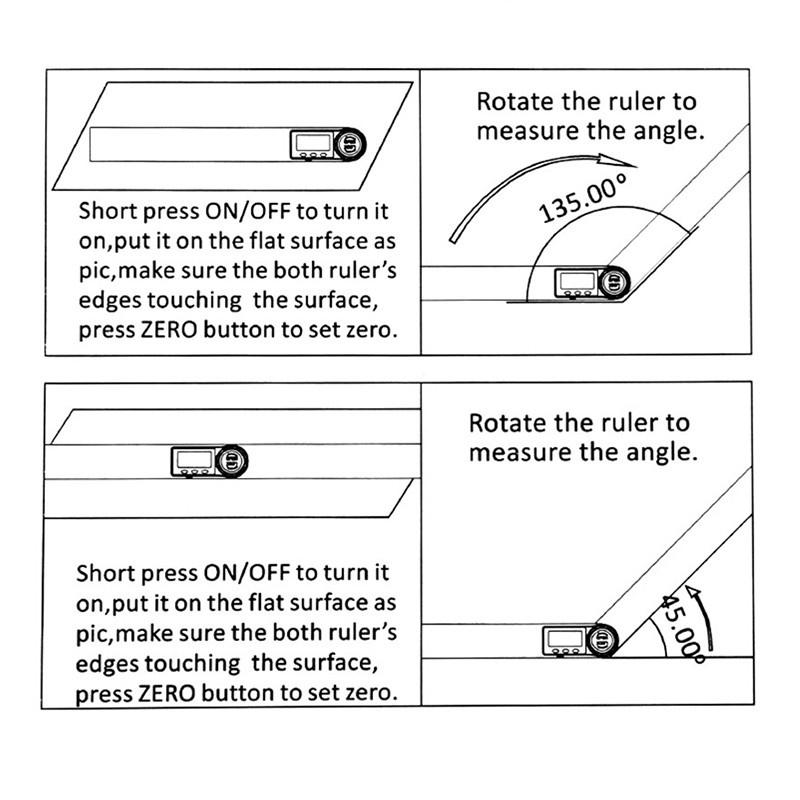 Short press ON/OFF to turn it on,put it on the flat surface as pic,make sure the both ruler's edges touching the surface, press ZERO button to set zero.

Rotate the ruler to measure the angle.

135.00°

Short press ON/OFF to turn it on,put it on the flat surface as pic,make sure the both ruler's edges touching the surface, press ZERO button to set zero.

Rotate the ruler to measure the angle.

45.00°