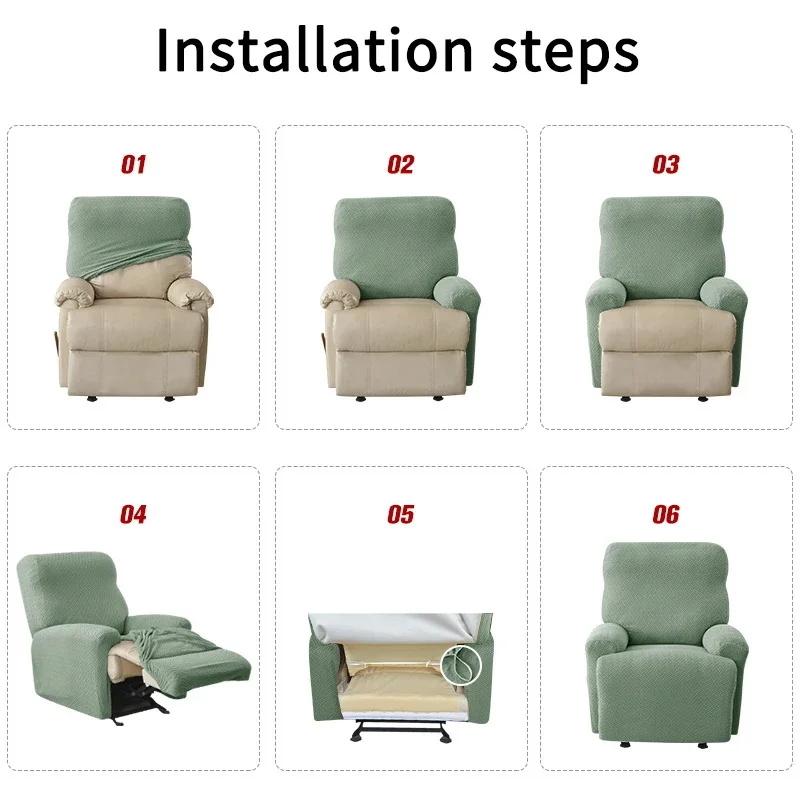 Installation steps

01

02

03

04

05

06