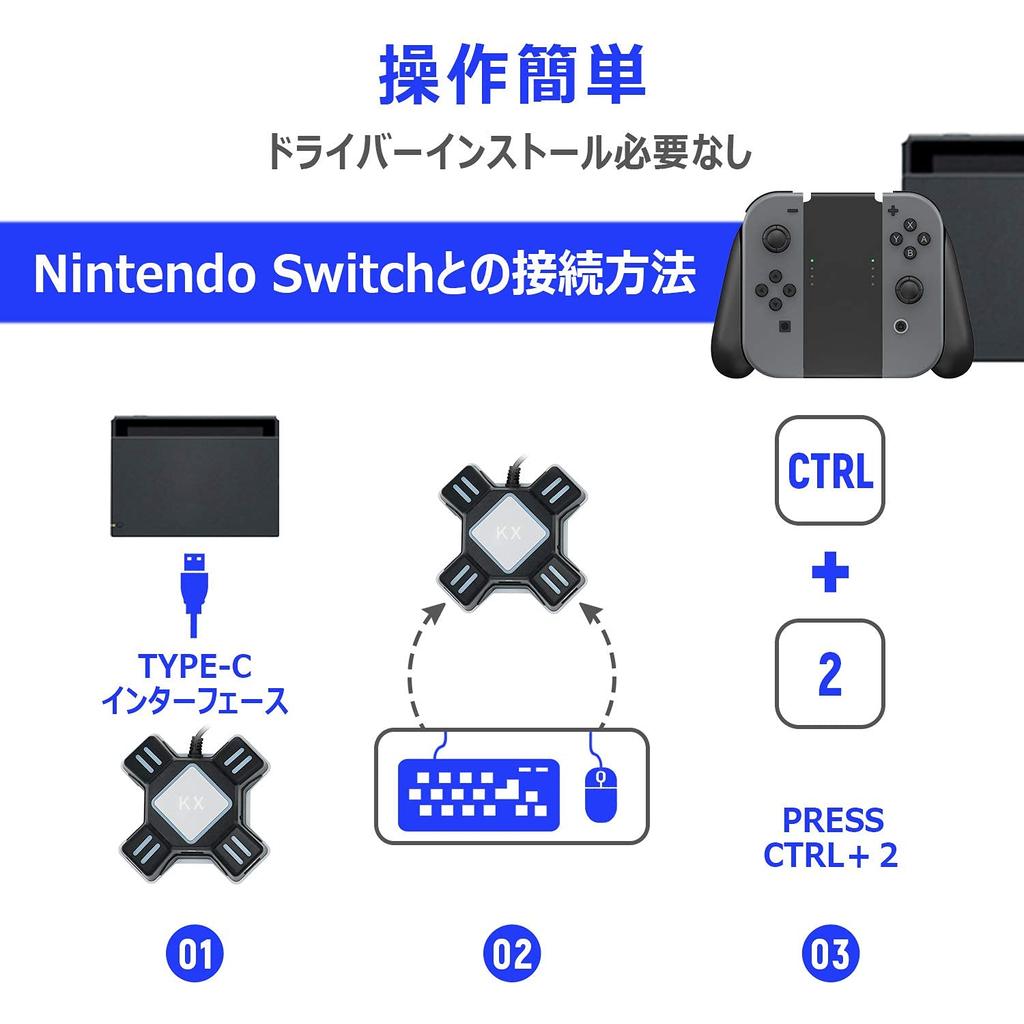 操作簡単

ドライバーインストール必要なし

Nintendo Switchとの接続方法

TYPE-C
インターフェース

KX

KX

CTRL

+

2

PRESS
CTRL+ 2

01

02

03