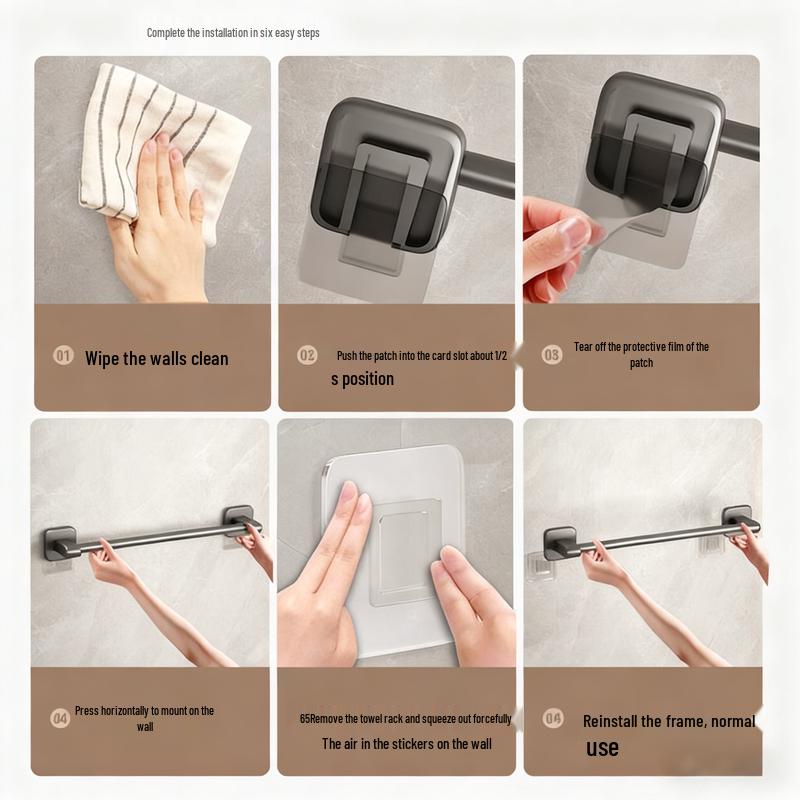 Complete the installation in six easy steps

01 Wipe the walls clean

02 Push the patch into the card slot about 1/2 s position

03 Tear off the protective film of the patch

04 Press horizontally to mount on the wall

65Remove the towel rack and squeeze out forcefully The air in the stickers on the wall

04 Reinstall the frame, normal use