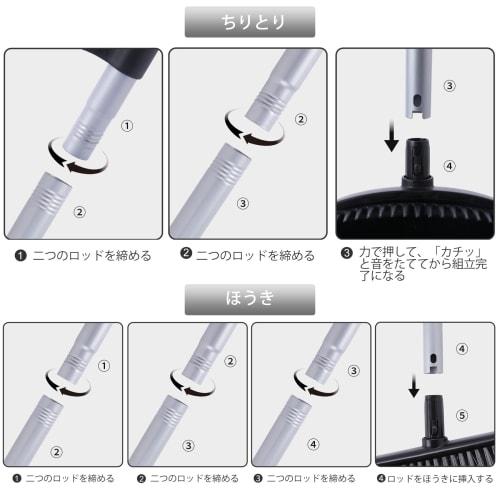 ちりとり

①

②

②

③

③

④

❶ 二つのロッドを締める

❷ 二つのロッドを締める

❸ 力で押して、「カチッ」と音をたててから組立完了になる

ほうき

①

②

②

③

③

④

④

⑤

❶ 二つのロッドを締める

❷ 二つのロッドを締める

❸ 二つのロッドを締める

❹ロッドをほうきに挿入する