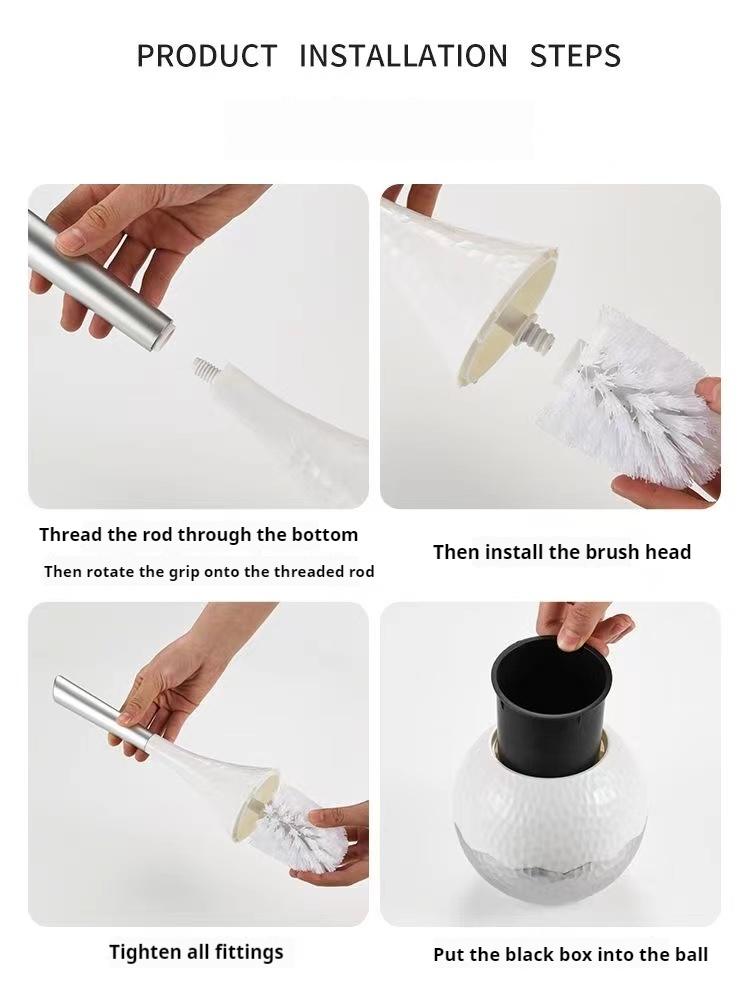 PRODUCT INSTALLATION STEPS

Thread the rod through the bottom

Then rotate the grip onto the threaded rod

Then install the brush head

Tighten all fittings

Put the black box into the ball