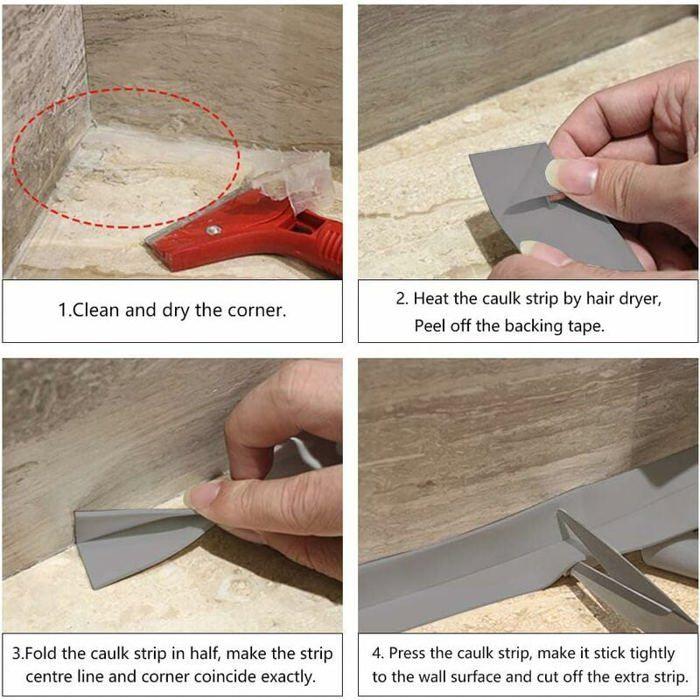 1.Clean and dry the corner.

2. Heat the caulk strip by hair dryer, Peel off the backing tape.

3.Fold the caulk strip in half, make the strip centre line and corner coincide exactly.

4. Press the caulk strip, make it stick tightly to the wall surface and cut off the extra strip.