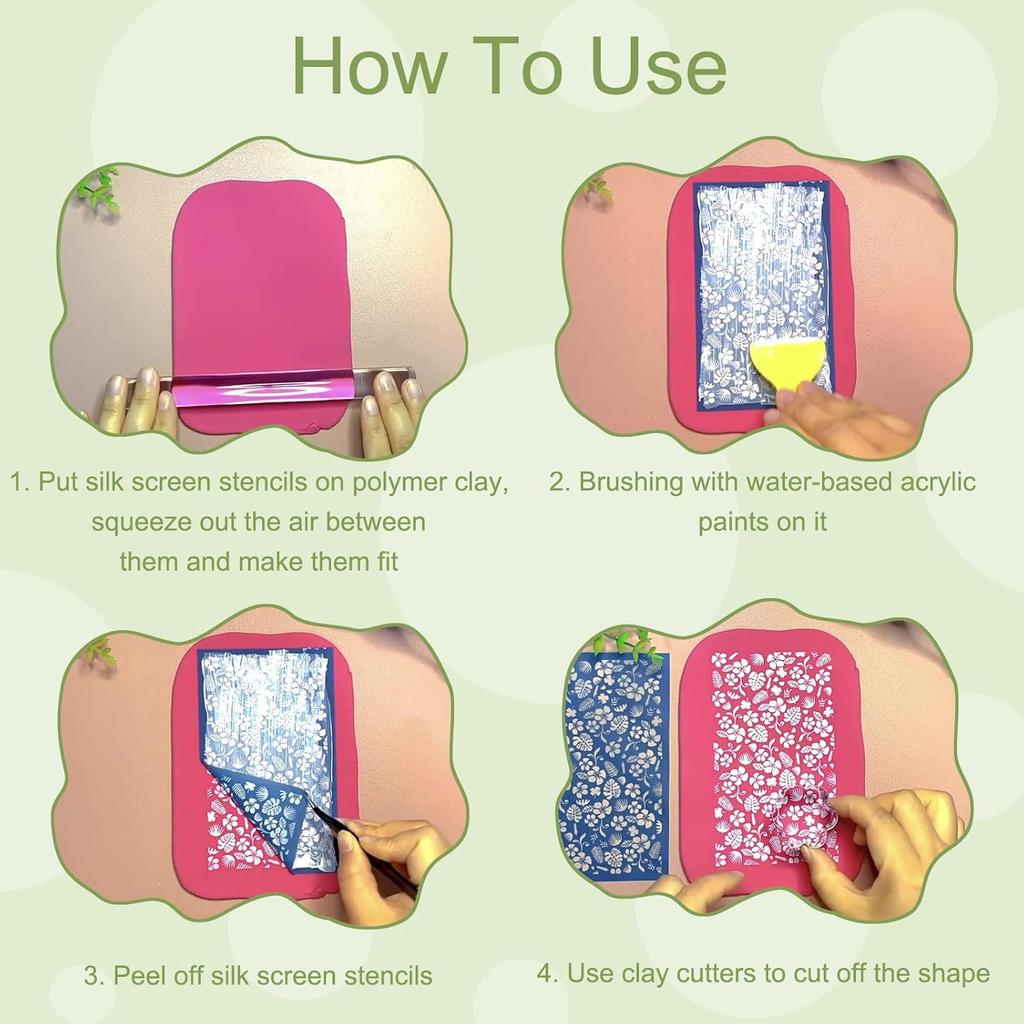 How To Use

1. Put silk screen stencils on polymer clay, squeeze out the air between them and make them fit

2. Brushing with water-based acrylic paints on it

3. Peel off silk screen stencils

4. Use clay cutters to cut off the shape