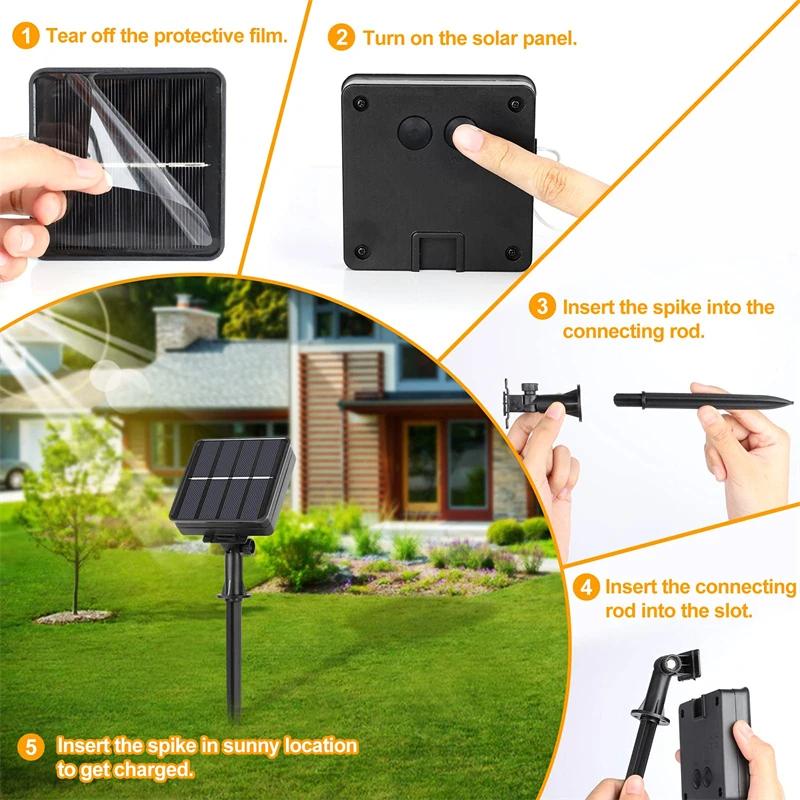 1 Tear off the protective film.

2 Turn on the solar panel.

3 Insert the spike into the connecting rod.

4 Insert the connecting rod into the slot.

5 Insert the spike in sunny location to get charged.