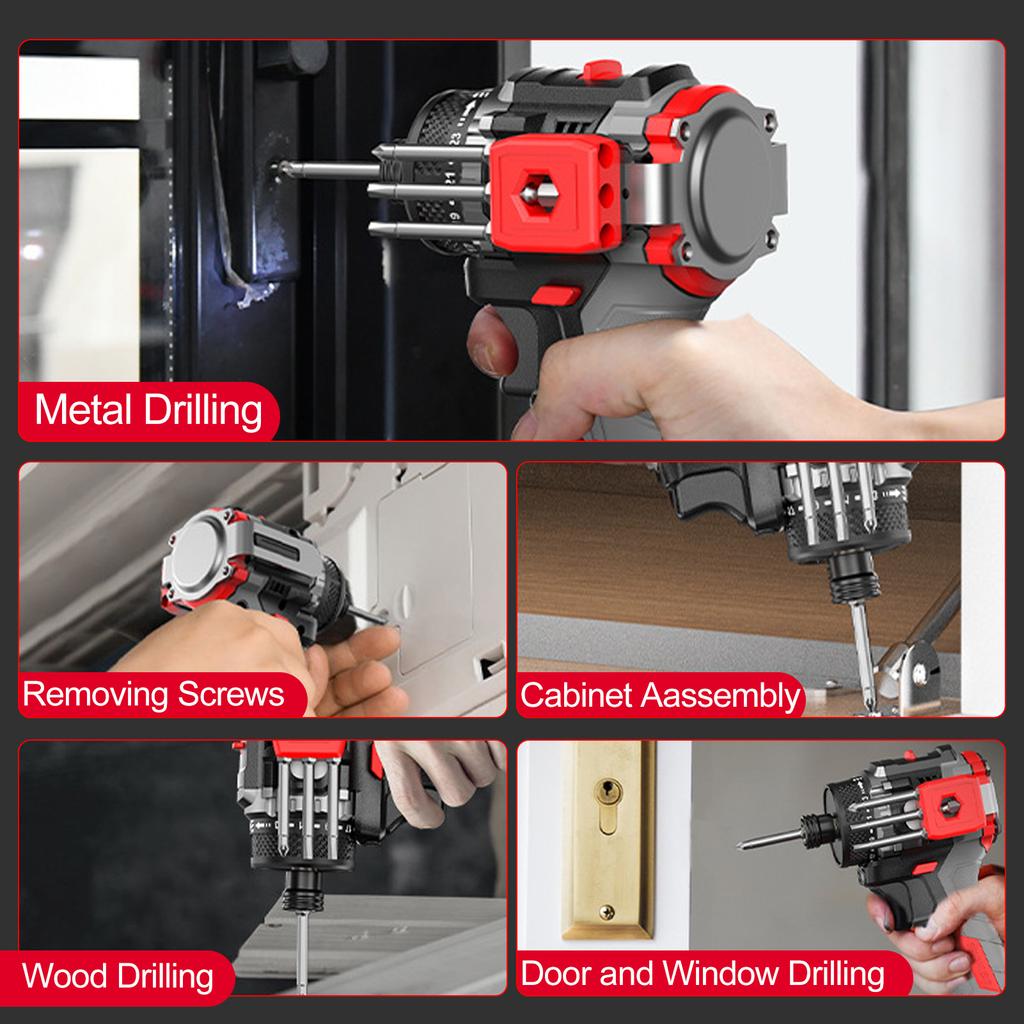 Metal Drilling

Removing Screws

Cabinet Aassembly

Wood Drilling

Door and Window Drilling