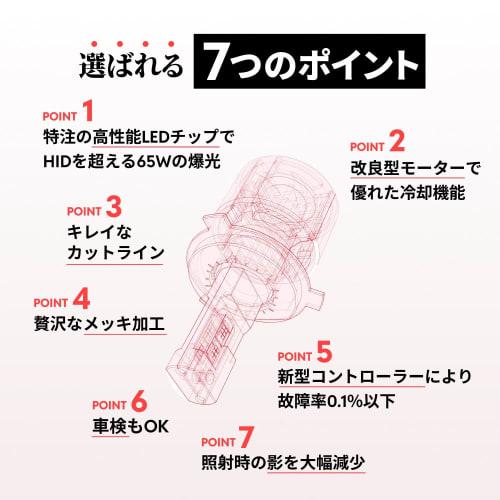 選ばれる 7つのポイント

POINT 1
特注の高性能LEDチップで
HIDを超える65Wの爆光

POINT 2
改良型モーターで
優れた冷却機能

POINT 3
キレイな
カットライン

POINT 4
贅沢なメッキ加工

POINT 5
新型コントローラーにより
故障率0.1%以下

POINT 6
車検もOK

POINT 7
照射時の影を大幅減少