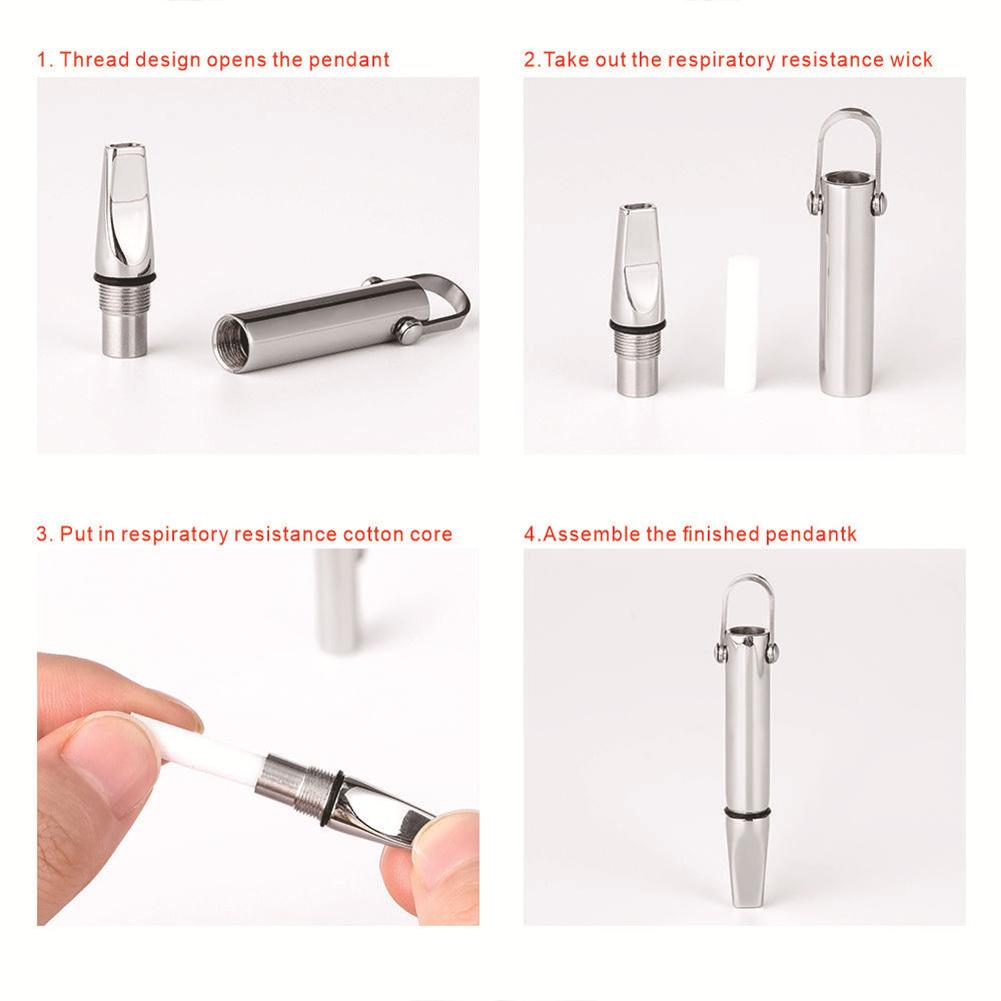 1. Thread design opens the pendant

2.Take out the respiratory resistance wick

3. Put in respiratory resistance cotton core

4.Assemble the finished pendantk