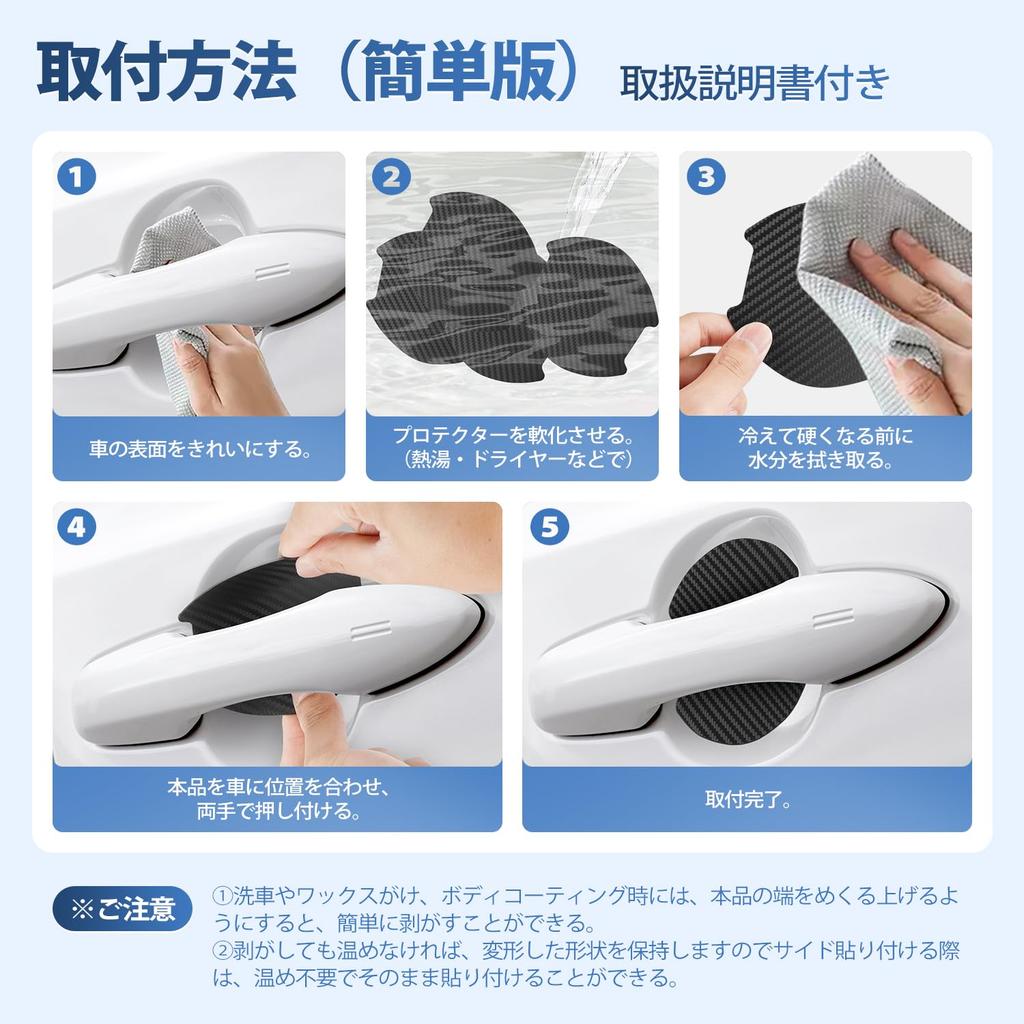 取付方法（簡単版） 取扱説明書付き

1
車の表面をきれいにする。

2
プロテクターを軟化させる。（熱湯・ドライヤーなどで）

3
冷えて硬くなる前に水分を拭き取る。

4
本品を車に位置を合わせ、両手で押し付ける。

5
取付完了。

※ご注意
①洗車やワックスがけ、ボディコーティング時には、本品の端をめくる上げるようにすると、簡単に剥がすことができる。
②剥がしても温めなければ、変形した形状を保持しますのでサイド貼り付ける際は、温め不要でそのまま貼り付けることができる。