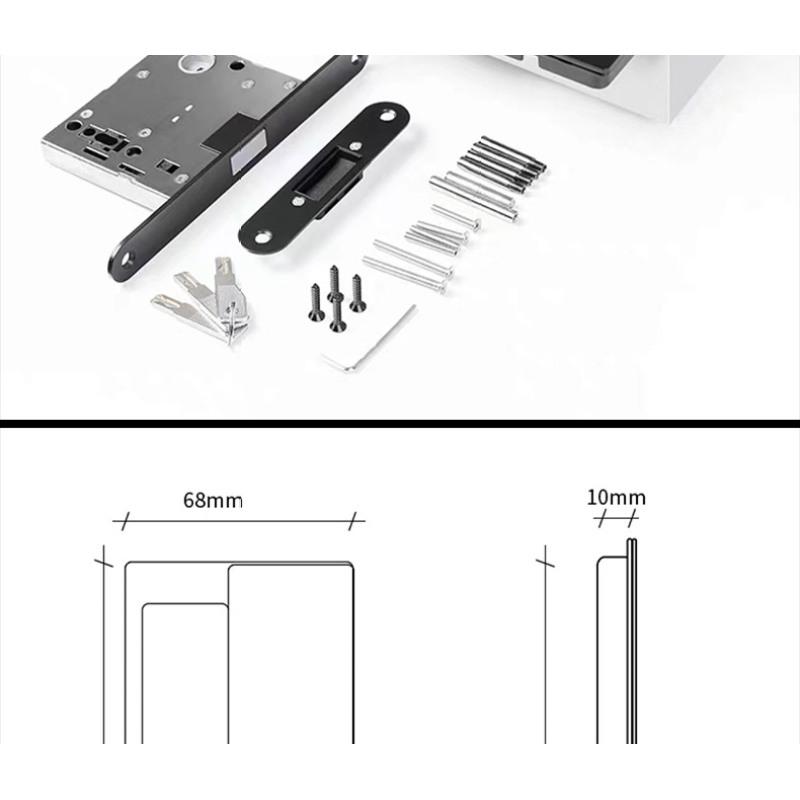 68mm

10mm