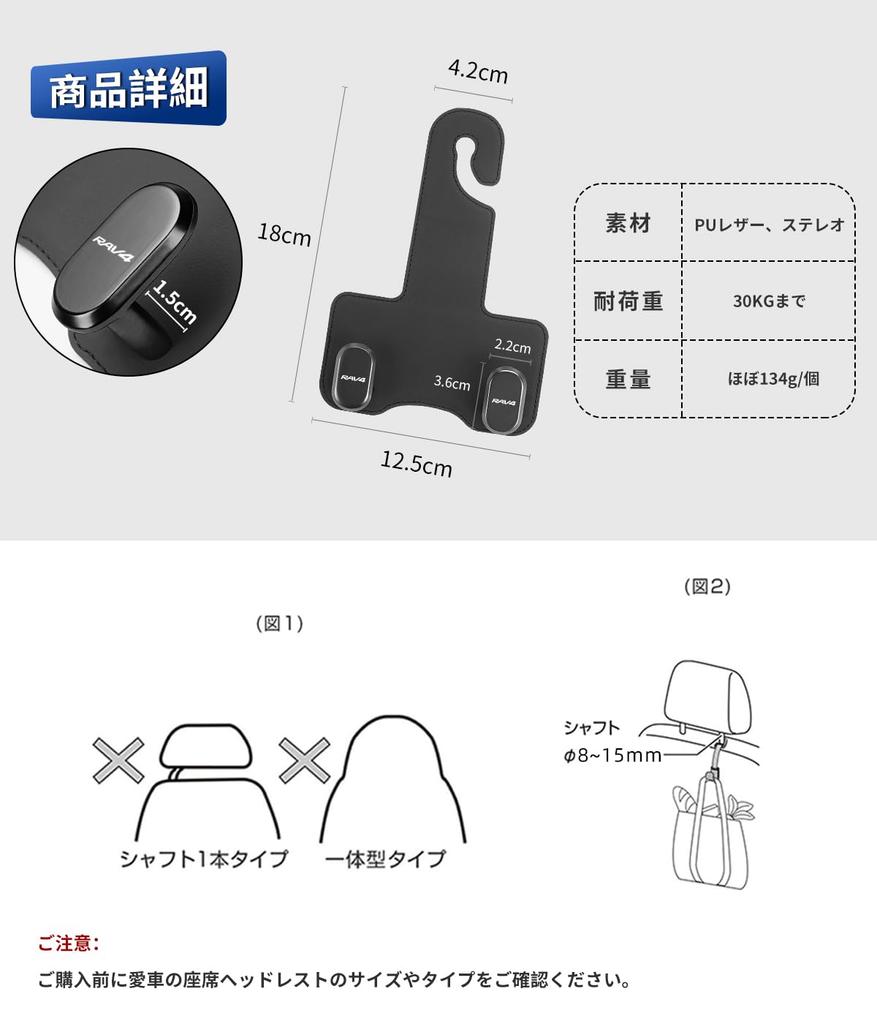 商品詳細

RAV4

1.5cm

4.2cm

18cm

2.2cm

3.6cm

RAV4

RAV4

12.5cm

| 素材 | PUレザー、ステレオ |
|---|---|
| 耐荷重 | 30KGまで |
| 重量 | ほぼ134g/個 |

(図1)

シャフト1本タイプ

一体型タイプ

(図2)

シャフト
φ8~15mm

ご注意:

ご購入前に愛車の座席ヘッドレストのサイズやタイプをご確認ください。