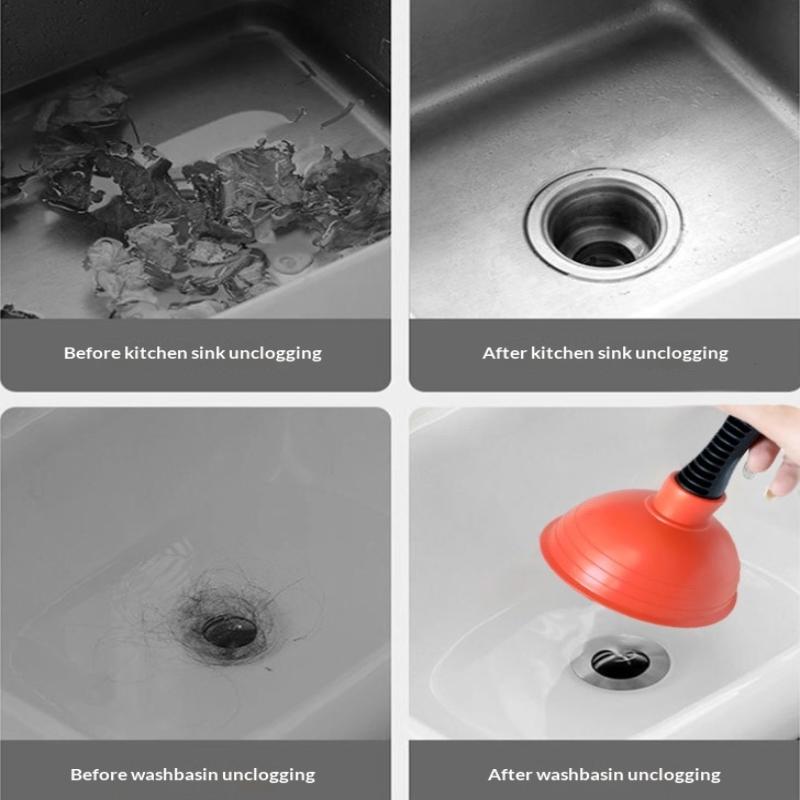 Before kitchen sink unclogging

After kitchen sink unclogging

Before washbasin unclogging

After washbasin unclogging