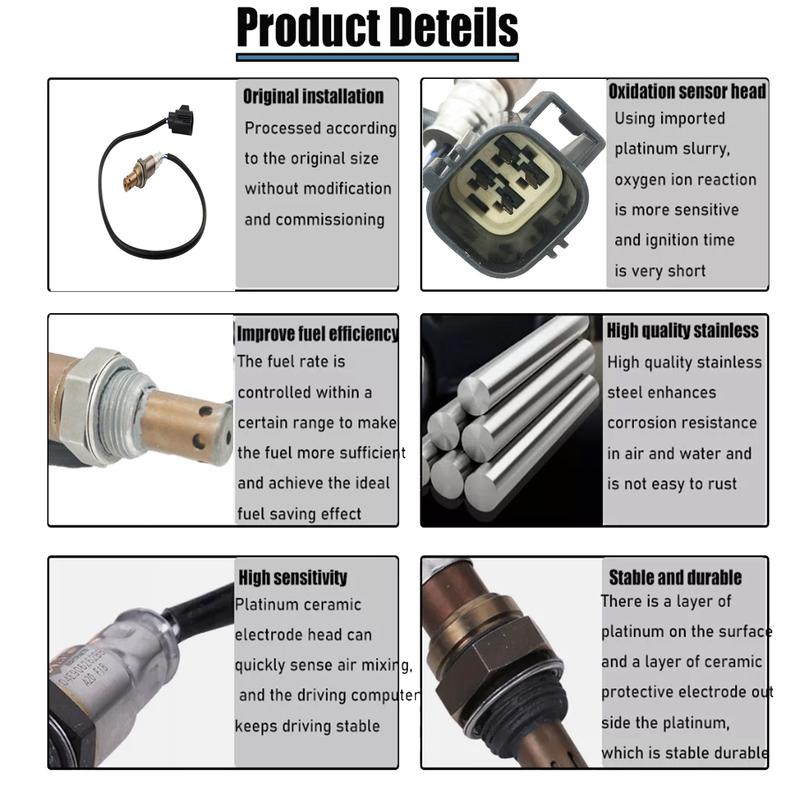 Product Deteils

Original installation
Processed according to the original size without modification and commissioning

Oxidation sensor head
Using imported platinum slurry, oxygen ion reaction is more sensitive and ignition time is very short

Improve fuel efficiency
The fuel rate is controlled within a certain range to make the fuel more sufficient and achieve the ideal fuel saving effect

High quality stainless
High quality stainless steel enhances corrosion resistance in air and water and is not easy to rust

High sensitivity
Platinum ceramic electrode head can quickly sense air mixing, and the driving computer keeps driving stable

Stable and durable
There is a layer of platinum on the surface and a layer of ceramic protective electrode out side the platinum, which is stable durable