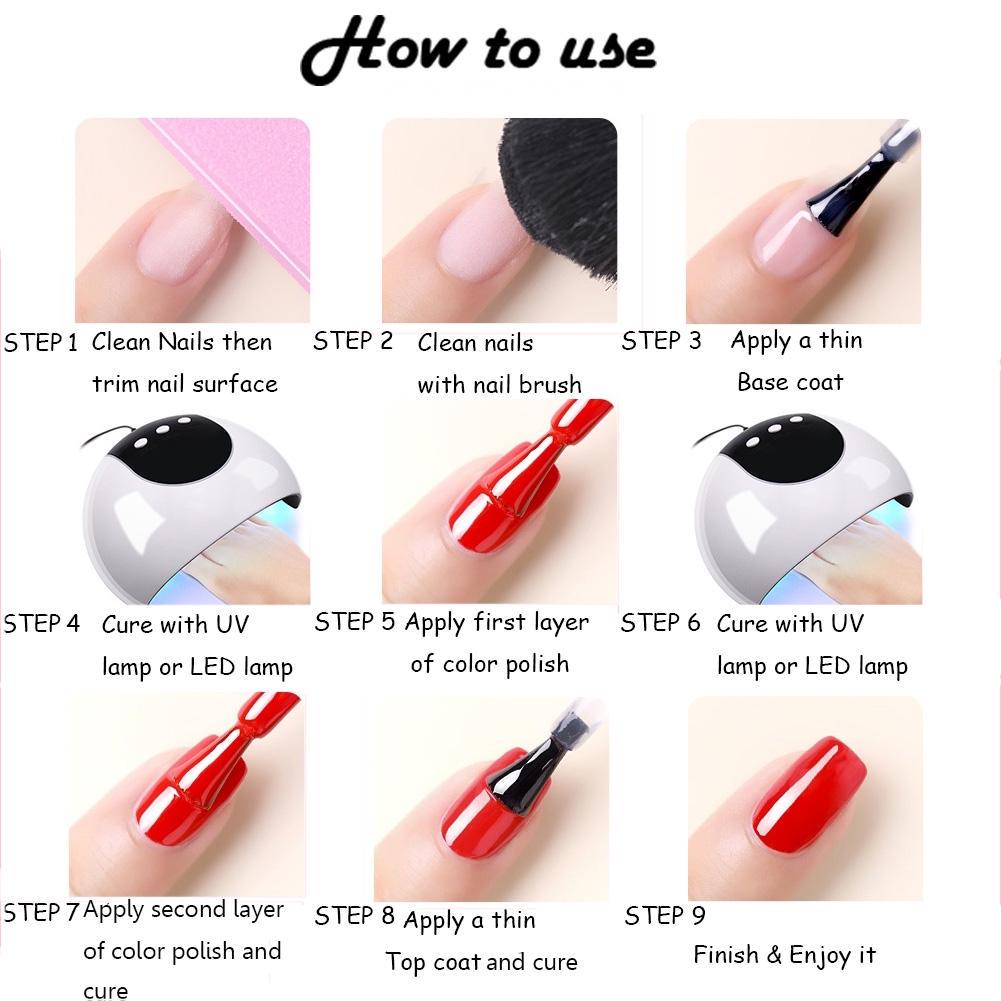 How to use

STEP 1 Clean Nails then trim nail surface

STEP 2 Clean nails with nail brush

STEP 3 Apply a thin Base coat

STEP 4 Cure with UV lamp or LED lamp

STEP 5 Apply first layer of color polish

STEP 6 Cure with UV lamp or LED lamp

STEP 7 Apply second layer of color polish and cure

STEP 8 Apply a thin Top coat and cure

STEP 9 Finish & Enjoy it