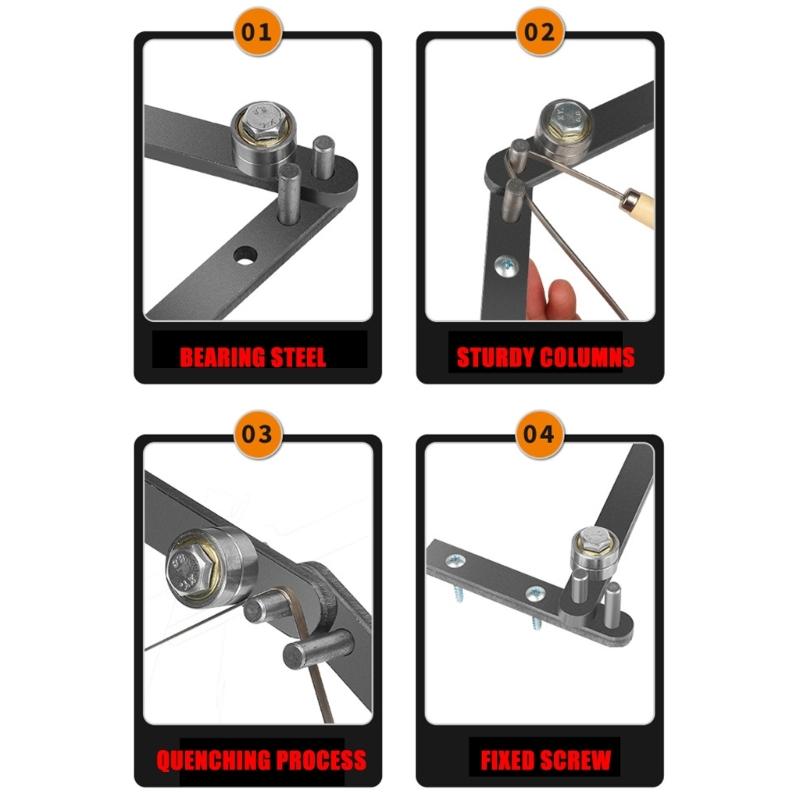 01
BEARING STEEL

02
STURDY COLUMNS

03
QUENCHING PROCESS

04
FIXED SCREW