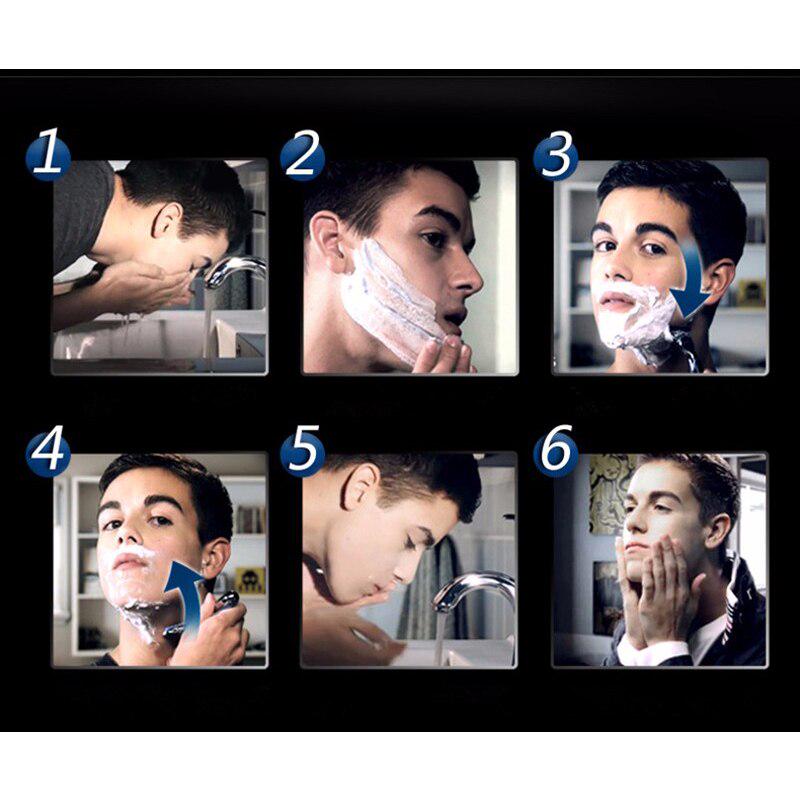 1
2
3
4
5
6