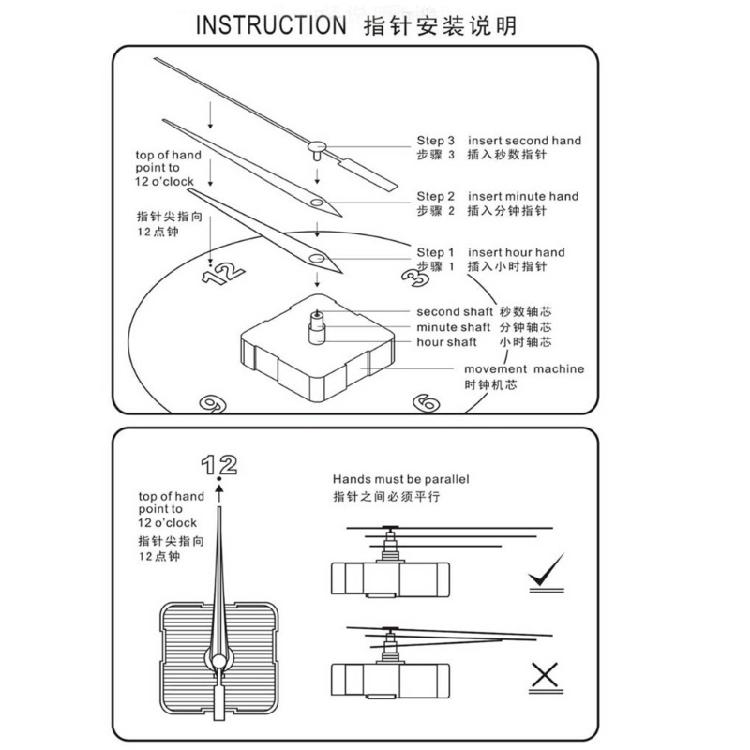 INSTRUCTION 指针安装说明

top of hand point to 12 o'clock

指针尖指向 12点钟

Step 3 insert second hand
步骤 3 插入秒数指针

Step 2 insert minute hand
步骤 2 插入分钟指针

Step 1 insert hour hand
步骤 1 插入小时指针

12

3

second shaft 秒数轴芯
minute shaft 分钟轴芯
hour shaft 小时轴芯

movement machine
时钟机芯

9

6

12

top of hand point to 12 o'clock

指针尖指向 12点钟

Hands must be parallel
指针之间必须平行