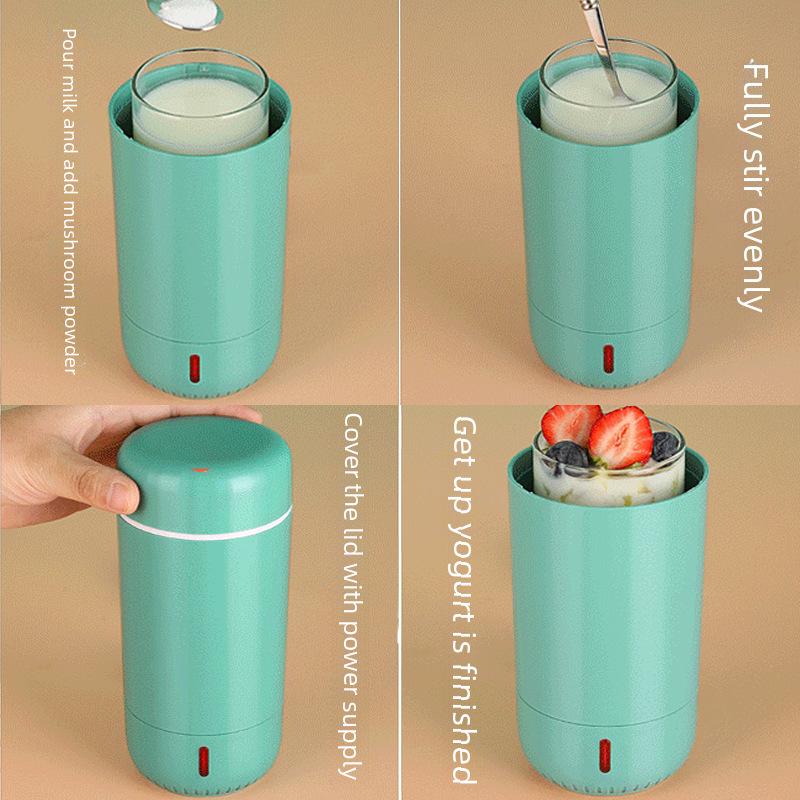 Pour milk and add mushroom powder

Fully stir evenly

Cover the lid with power supply

Get up yogurt is finished