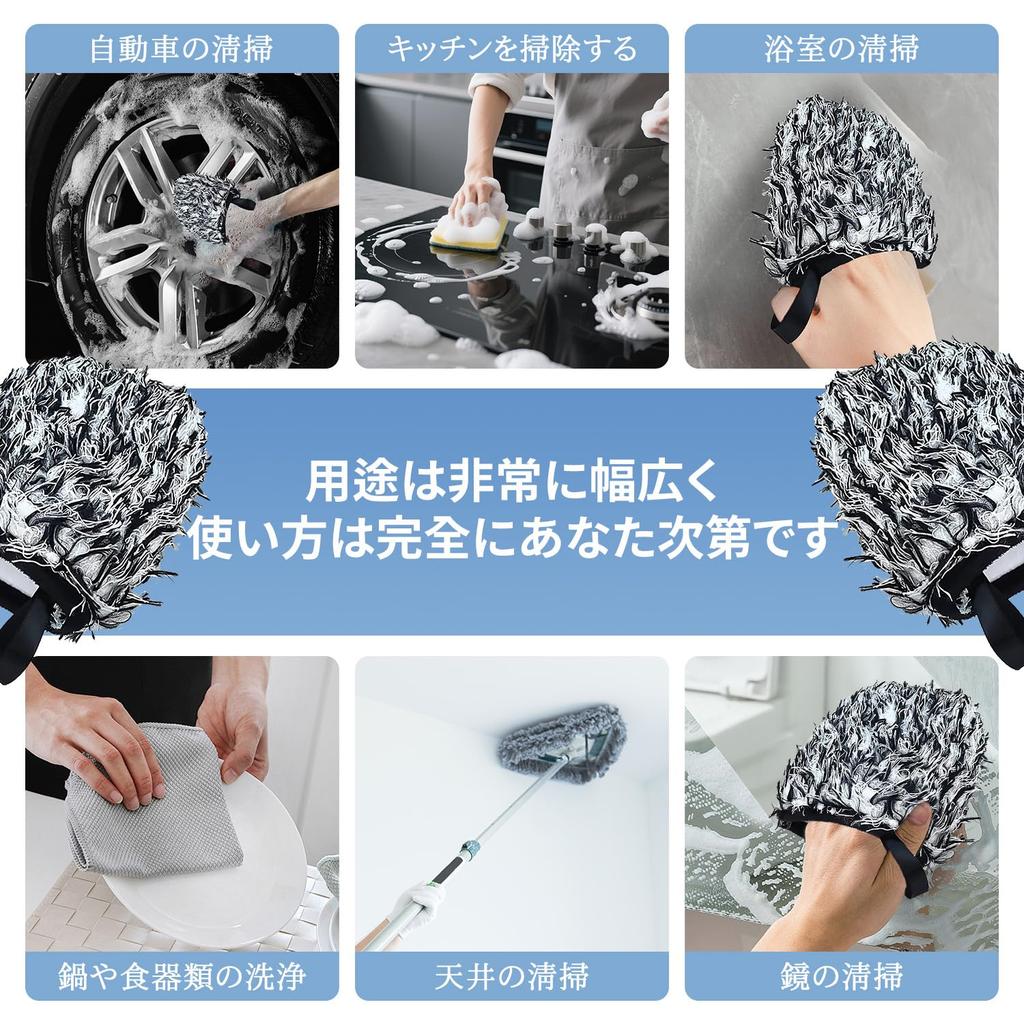 自動車の清掃

キッチンを掃除する

浴室の清掃

用途は非常に幅広く
使い方は完全にあなた次第です

鍋や食器類の洗浄

天井の清掃

鏡の清掃