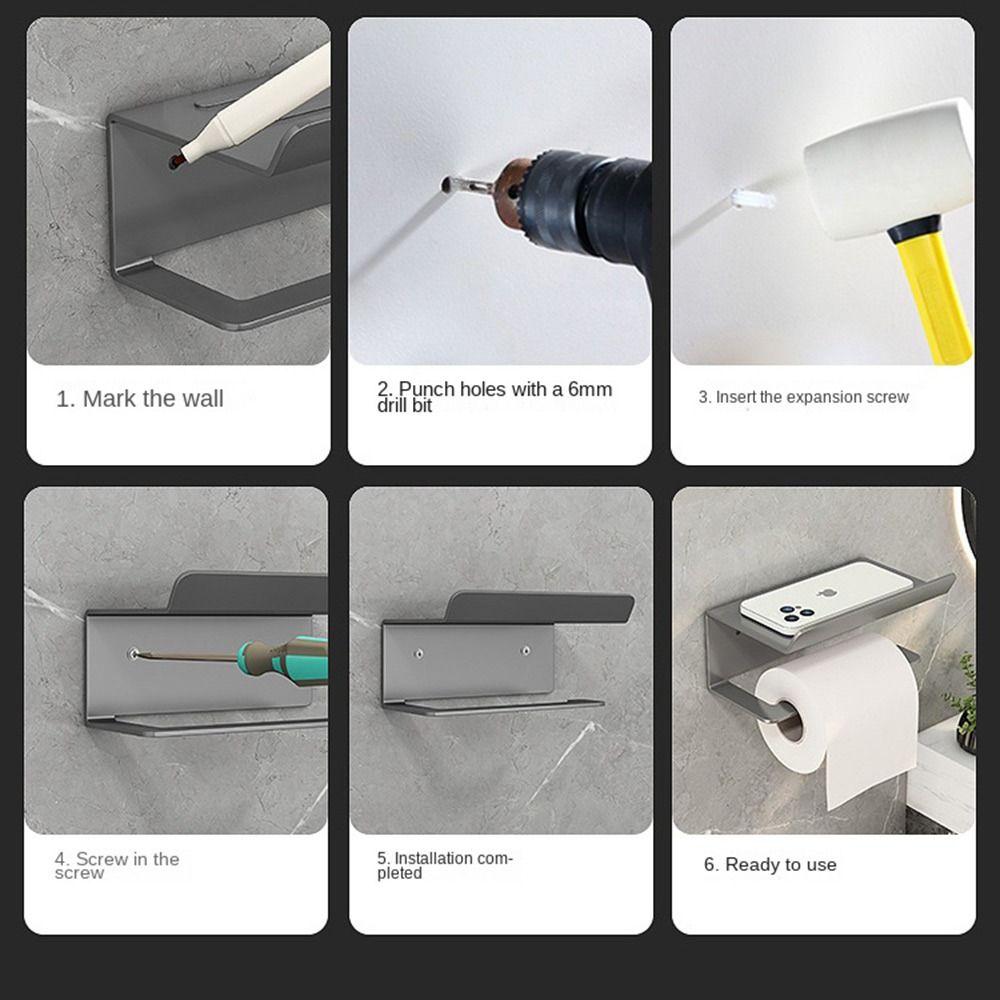 1. Mark the wall

2. Punch holes with a 6mm drill bit

3. Insert the expansion screw

4. Screw in the screw

5. Installation completed

6. Ready to use