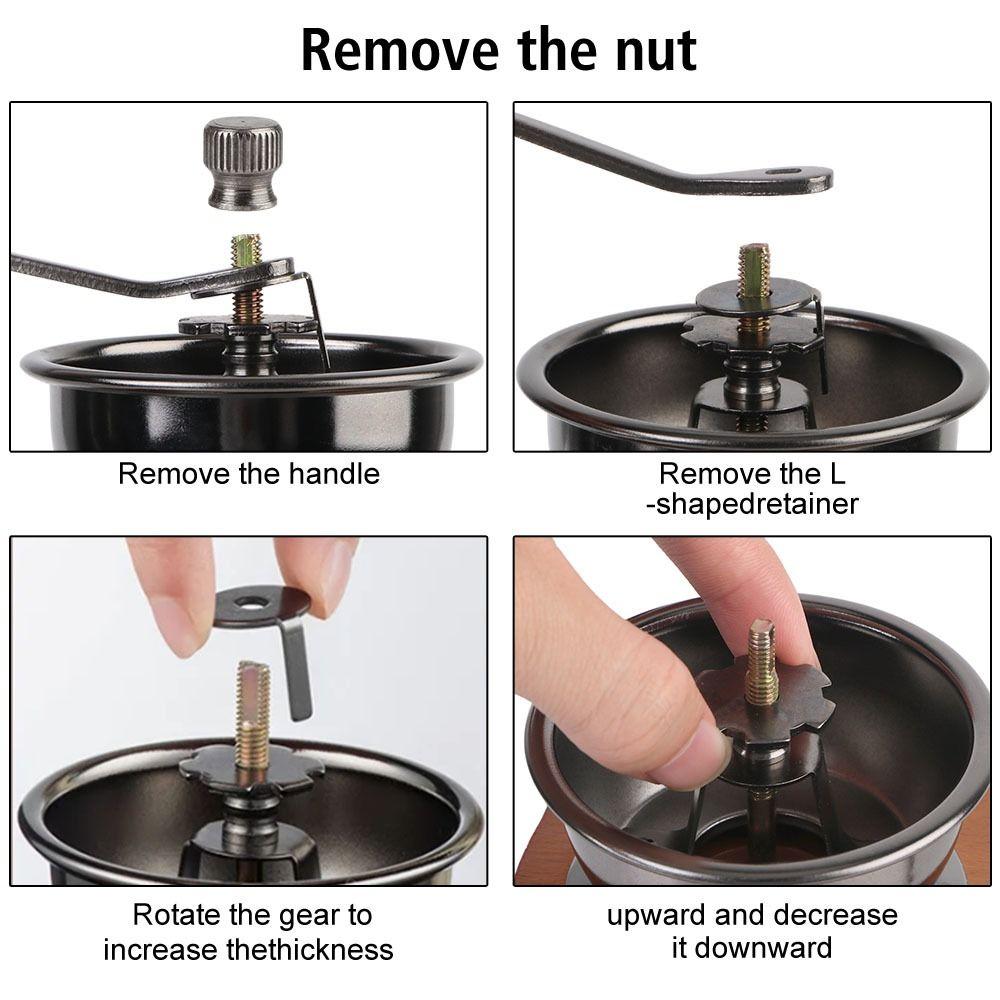 Remove the nut

Remove the handle

Remove the L -shapedretainer

Rotate the gear to increase thethickness

upward and decrease it downward