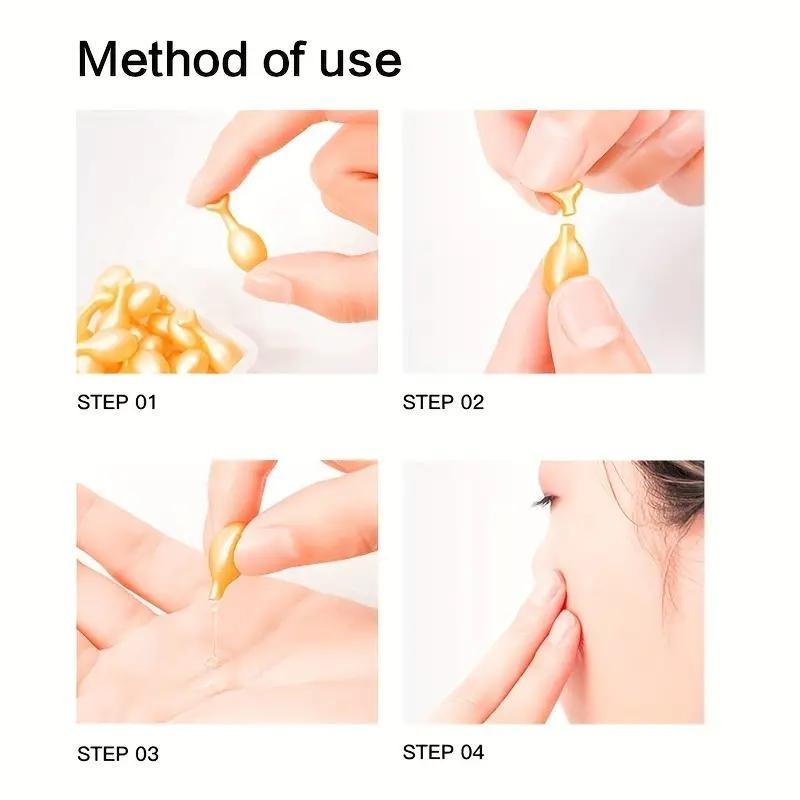 Method of use

STEP 01

STEP 02

STEP 03

STEP 04