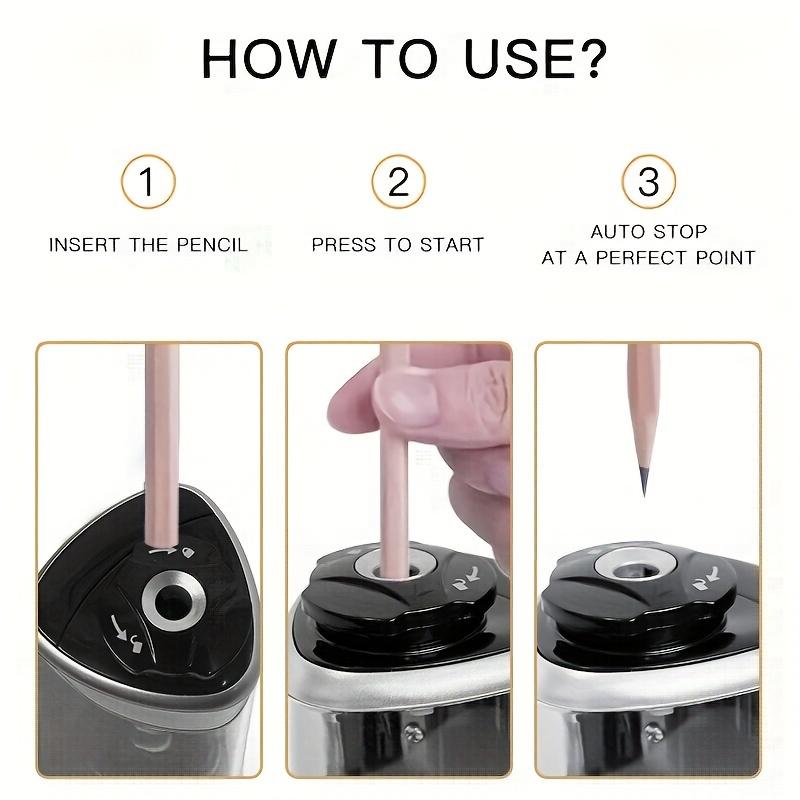 HOW TO USE?

1
INSERT THE PENCIL

2
PRESS TO START

3
AUTO STOP
AT A PERFECT POINT