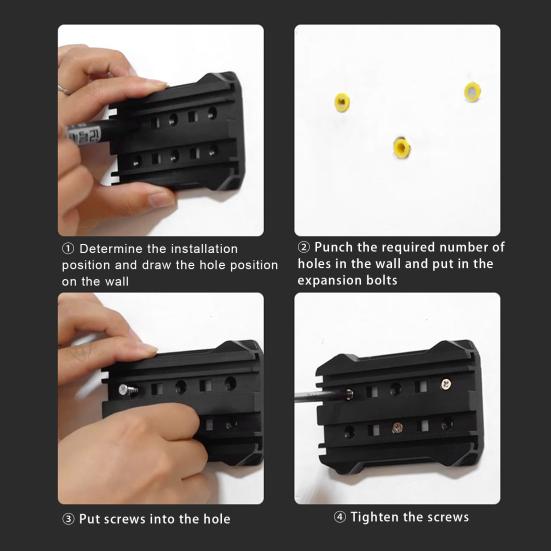 ① Determine the installation position and draw the hole position on the wall

② Punch the required number of holes in the wall and put in the expansion bolts

③ Put screws into the hole

④ Tighten the screws