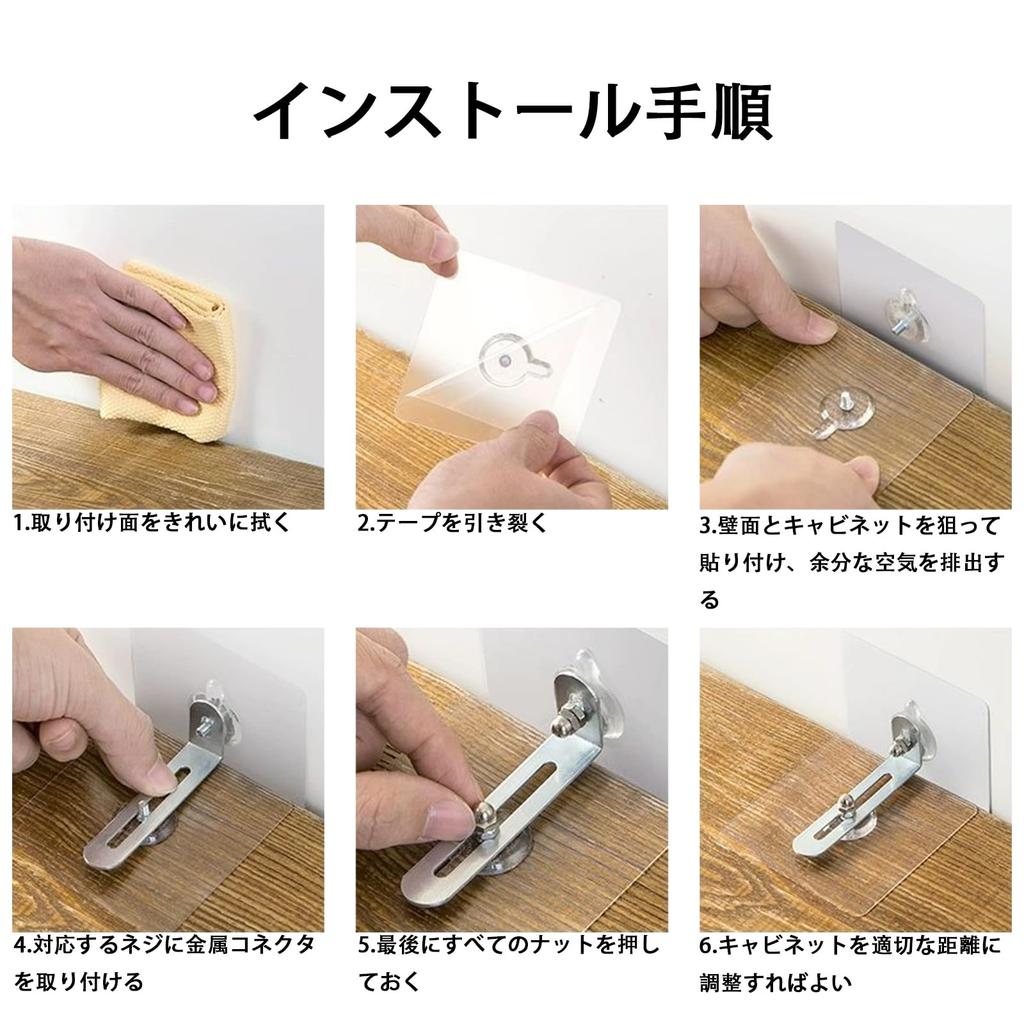 インストール手順

1.取り付け面をきれいに拭く

2.テープを引き裂く

3.壁面とキャビネットを狙って貼り付け、余分な空気を排出する

4.対応するネジに金属コネクタを取り付ける

5.最後にすべてのナットを押しておく

6.キャビネットを適切な距離に調整すればよい