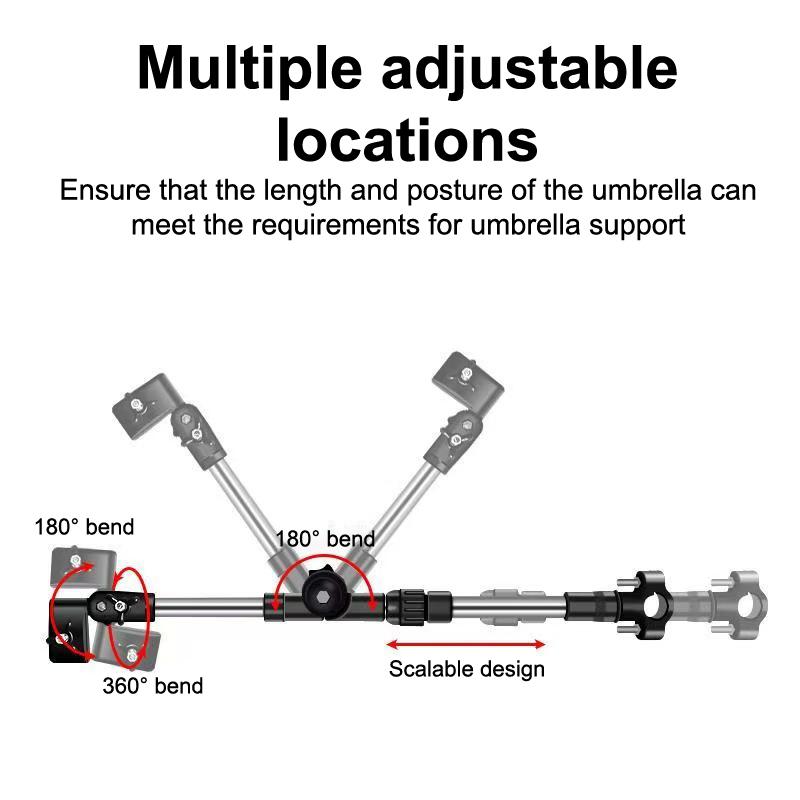 Multiple adjustable locations

Ensure that the length and posture of the umbrella can meet the requirements for umbrella support

180° bend

180° bend

360° bend

Scalable design