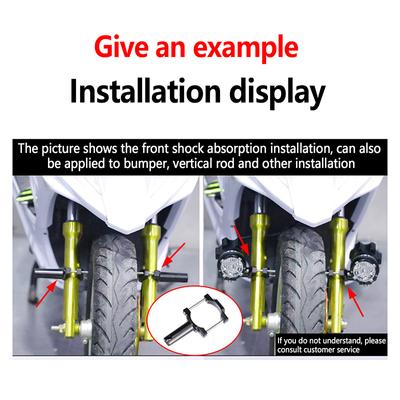 Give an example

Installation display

The picture shows the front shock absorption installation, can also be applied to bumper, vertical rod and other installation

If you do not understand, please consult customer service