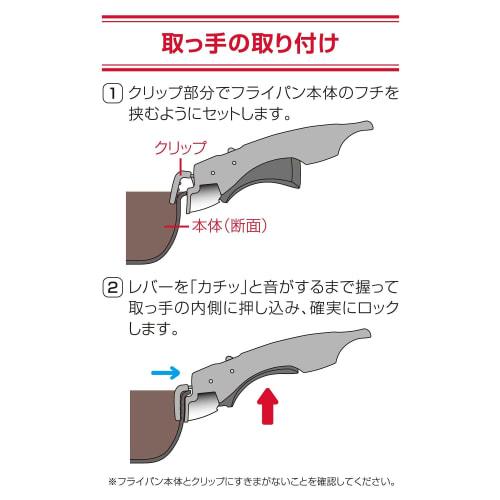 取っ手の取り付け

1 クリップ部分でフライパン本体のフチを挟むようにセットします。

クリップ

本体(断面)

2 レバーを「カチッ」と音がするまで握って取っ手の内側に押し込み、確実にロックします。

※フライパン本体とクリップにすきまがないことを確認してください。