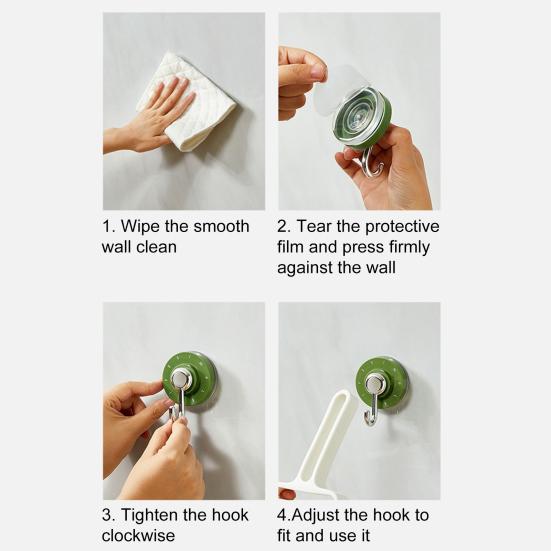 1. Wipe the smooth wall clean

2. Tear the protective film and press firmly against the wall

3. Tighten the hook clockwise

4.Adjust the hook to fit and use it